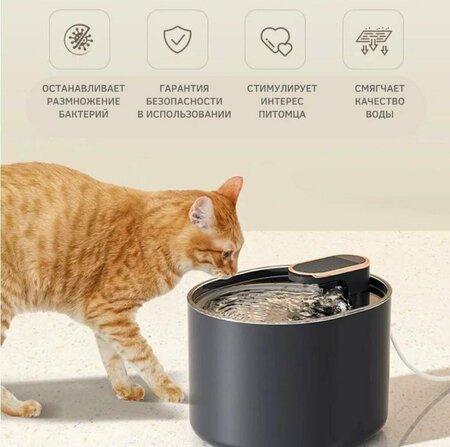 ОСТАНАВЛИВАЕТ РАЗМНОЖЕНИЕ БАКТЕРИЙ

ГАРАНТИЯ БЕЗОПАСНОСТИ В ИСПОЛЬЗОВАНИИ

СТИМУЛИРУЕТ ИНТЕРЕС ПИТОМЦА

СМЯГЧАЕТ КАЧЕСТВО ВОДЫ