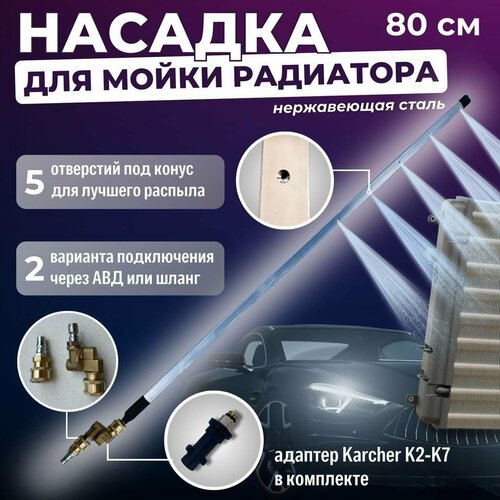 НАСАДКА 80 см
ДЛЯ МОЙКИ РАДИАТОРА
нержавеющая сталь

5 отверстий под конус для лучшего распыла

2 варианта подключения через АВД или шланг

адаптер Karcher K2-K7 в комплекте