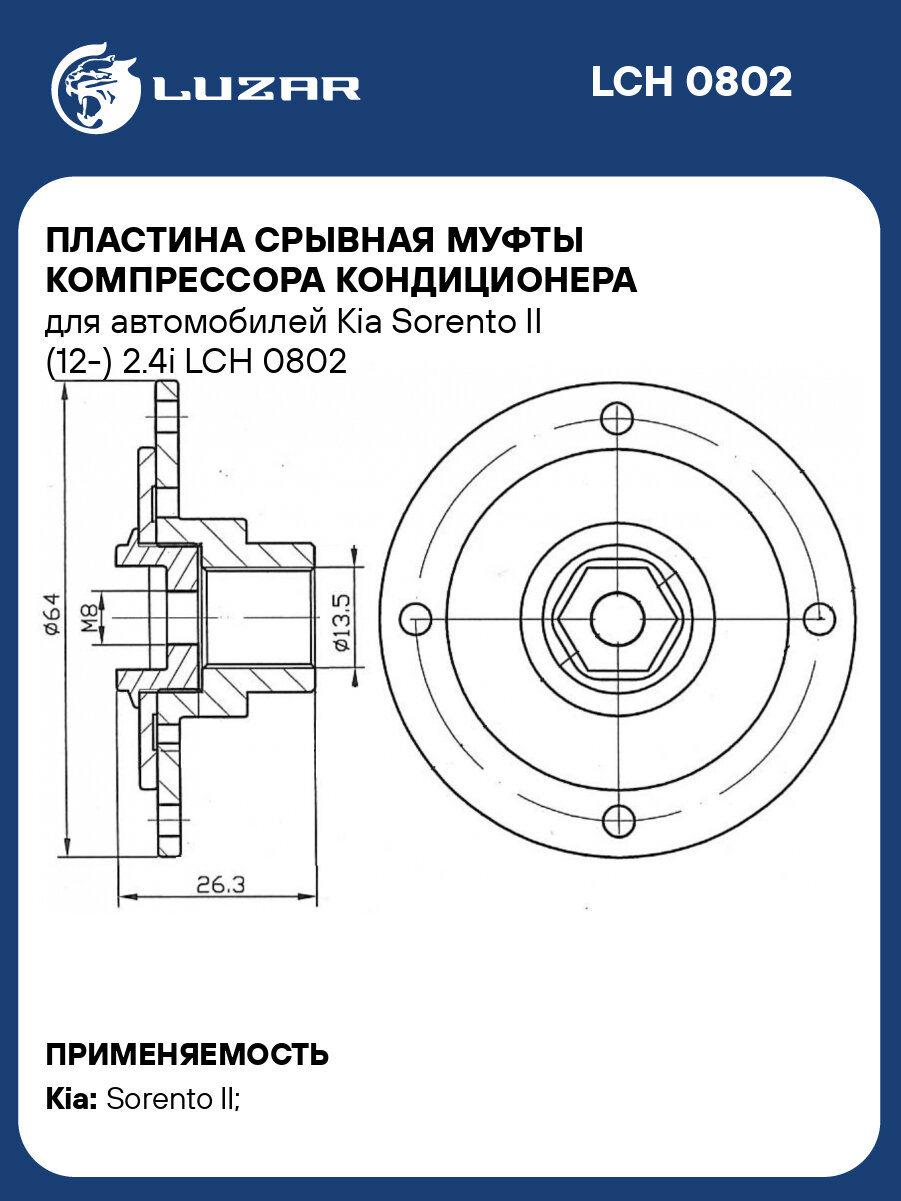 LUZAR

LCH 0802

ПЛАСТИНА СРЫВНАЯ МУФТЫ КОМПРЕССОРА КОНДИЦИОНЕРА
для автомобилей Kia Sorento II (12-) 2.4i LCH 0802

ø64
M8
ø13.5
26.3

ПРИМЕНЯЕМОСТЬ
Kia: Sorento II;