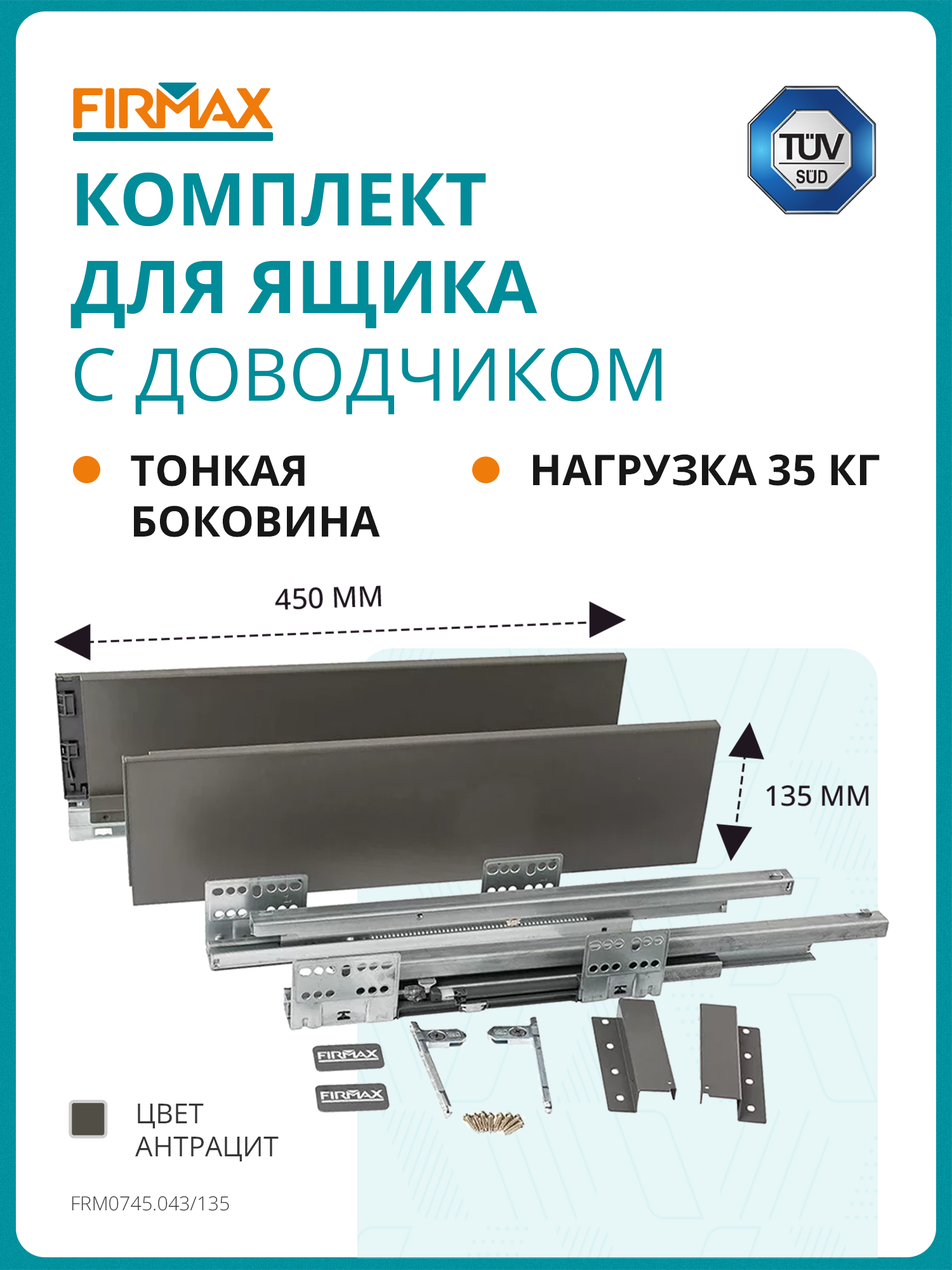 FIRMAX

TÜV SÜD

КОМПЛЕКТ ДЛЯ ЯЩИКА С ДОВОДЧИКОМ

ТОНКАЯ БОКОВИНА

НАГРУЗКА 35 КГ

450 ММ

135 ММ

FIRMAX

FIRMAX

ЦВЕТ АНТРАЦИТ

FRM0745.043/135