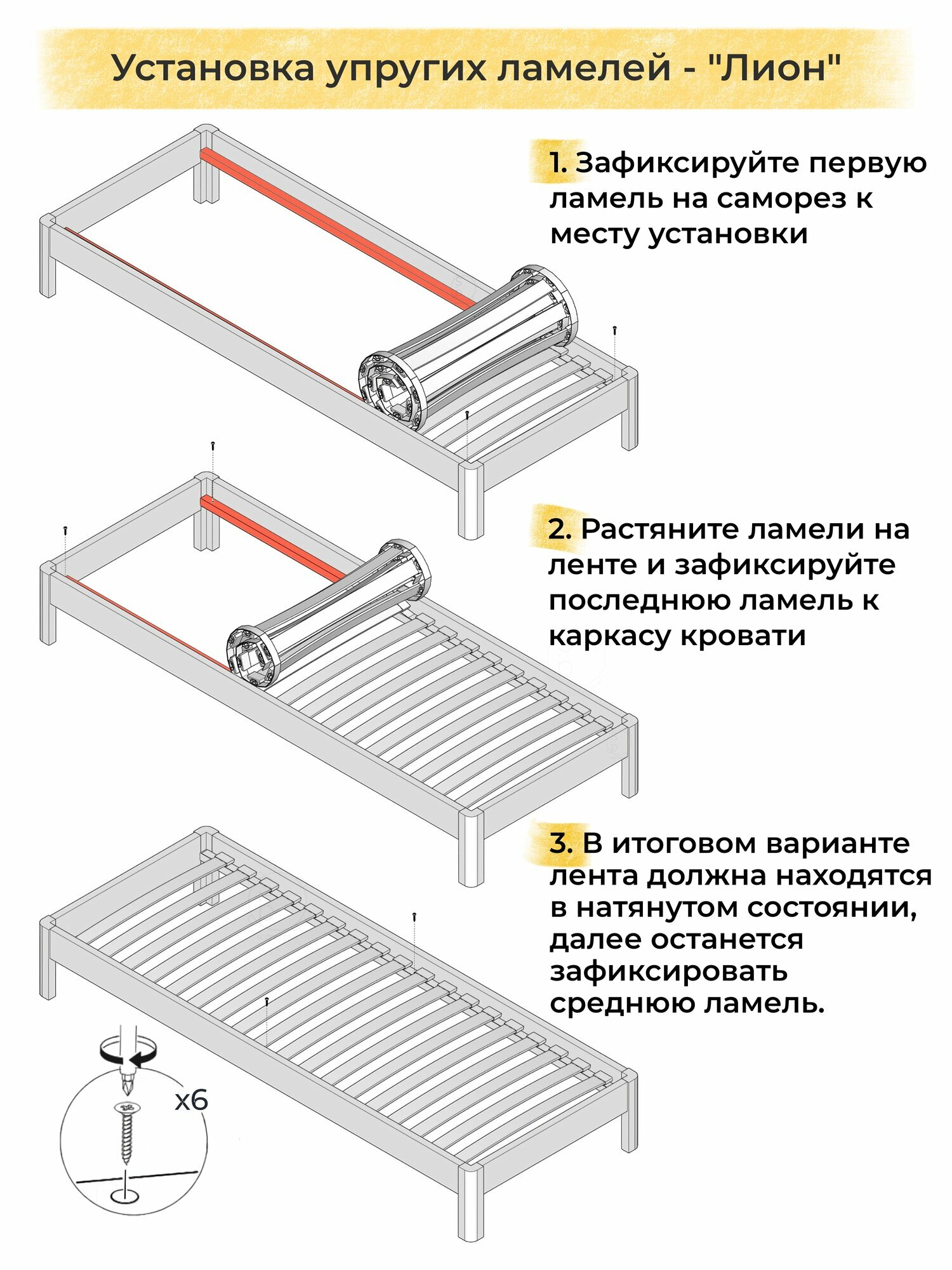 Установка упругих ламелей - "Лион"

1. Зафиксируйте первую ламель на саморез к месту установки

2. Растяните ламели на ленте и зафиксируйте последнюю ламель к каркасу кровати

3. В итоговом варианте лента должна находятся в натянутом состоянии, далее останется зафиксировать среднюю ламель.

x6