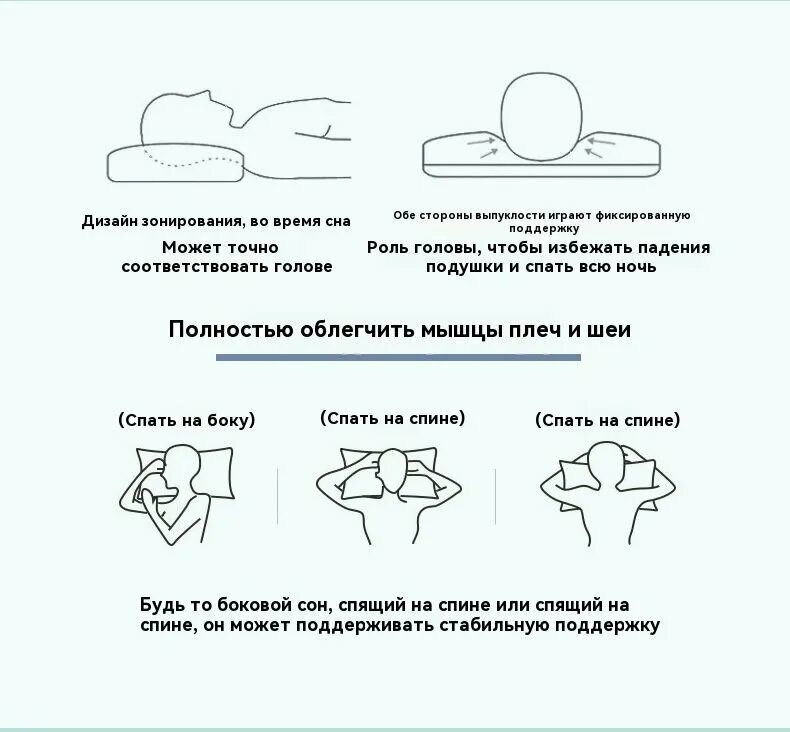 Дизайн зонирования, во время сна
Может точно соответствовать голове

Обе стороны выпуклости играют фиксированную поддержку
Роль головы, чтобы избежать падения подушки и спать всю ночь

Полностью облегчить мышцы плеч и шеи

(Спать на боку)

(Спать на спине)

(Спать на спине)

Будь то боковой сон, спящий на спине или спящий на спине, он может поддерживать стабильную поддержку