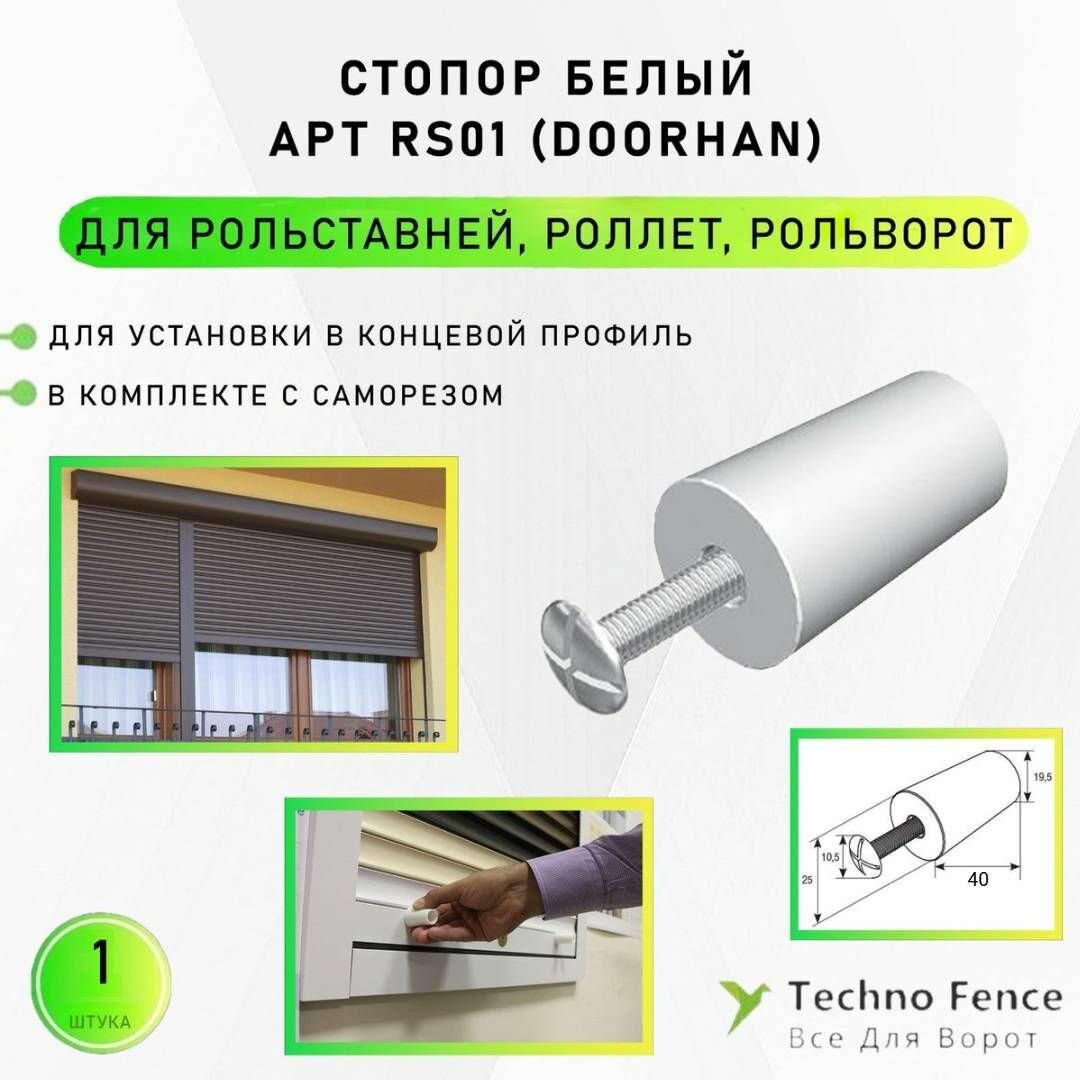 СТОПОР БЕЛЫЙ
АРТ RS01 (DOORHAN)

ДЛЯ РОЛЬСТАВНЕЙ, РОЛЛЕТ, РОЛЬВОРОТ

ДЛЯ УСТАНОВКИ В КОНЦЕВОЙ ПРОФИЛЬ

В КОМПЛЕКТЕ С САМОРЕЗОМ

19,5
10,5
25
40

1
ШТУКА

Techno Fence
Все Для Ворот