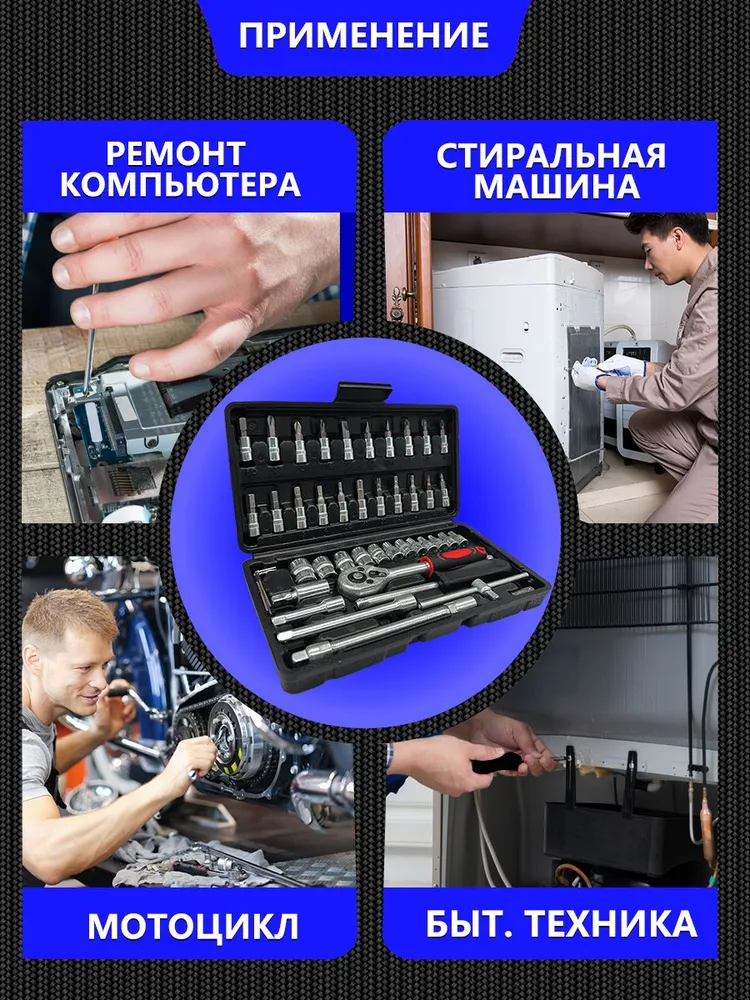 ПРИМЕНЕНИЕ

РЕМОНТ КОМПЬЮТЕРА

СТИРАЛЬНАЯ МАШИНА

МОТОЦИКЛ

БЫТ. ТЕХНИКА