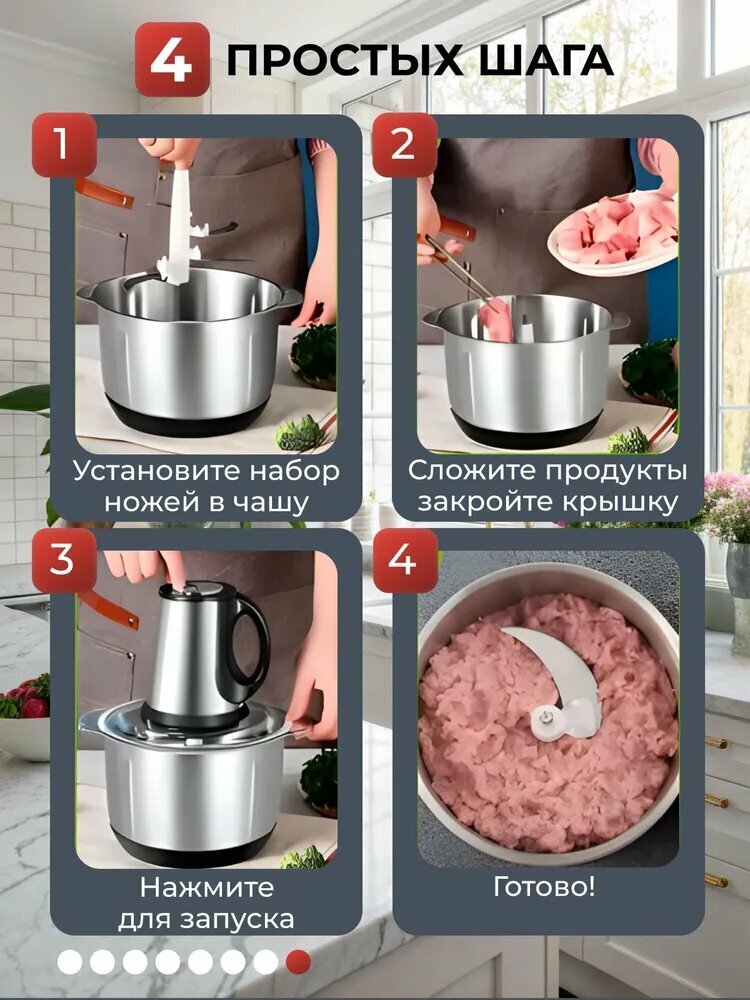 4 ПРОСТЫХ ШАГА

1
Установите набор ножей в чашу

2
Сложите продукты закройте крышку

3
Нажмите для запуска

4
Готово!