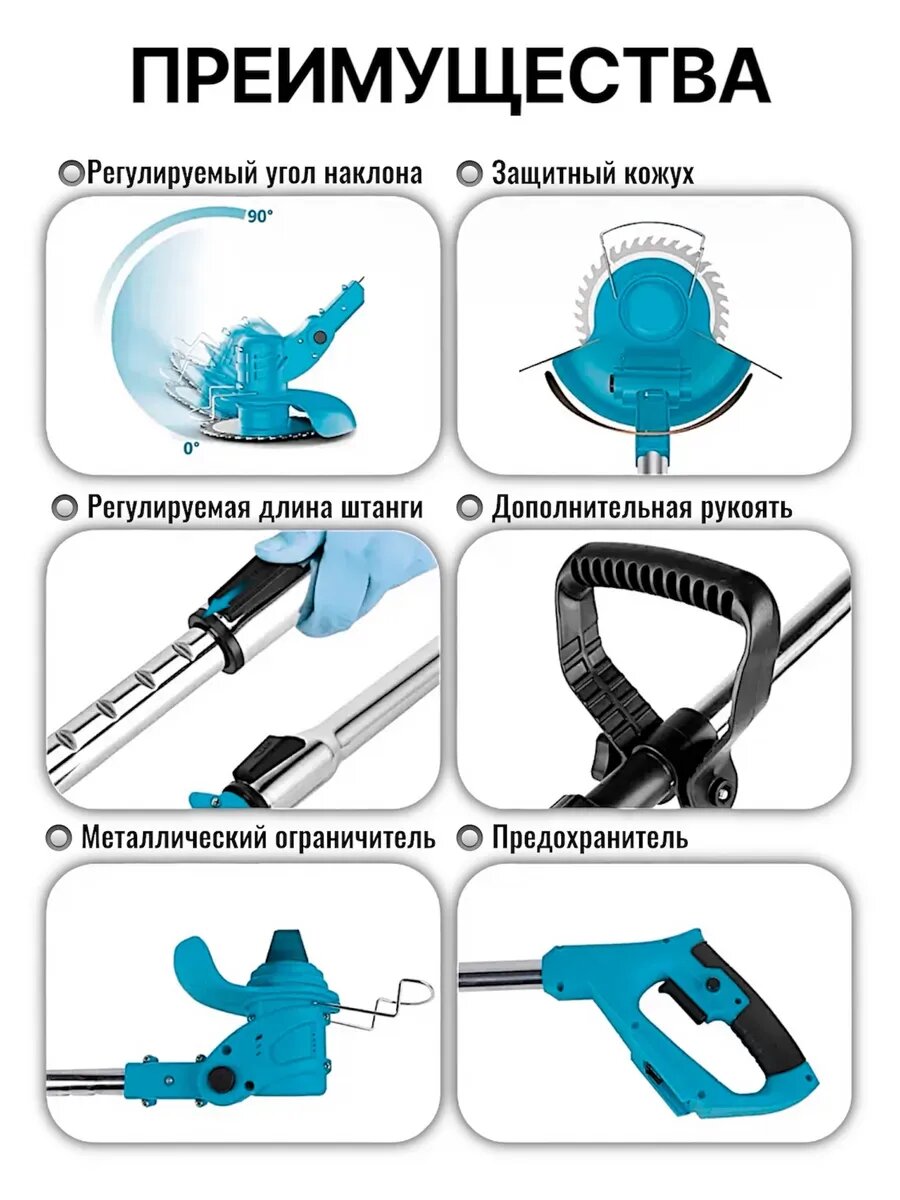 ПРЕИМУЩЕСТВА

Регулируемый угол наклона

90°

0°

Защитный кожух

Регулируемая длина штанги

Дополнительная рукоять

Металлический ограничитель

Предохранитель