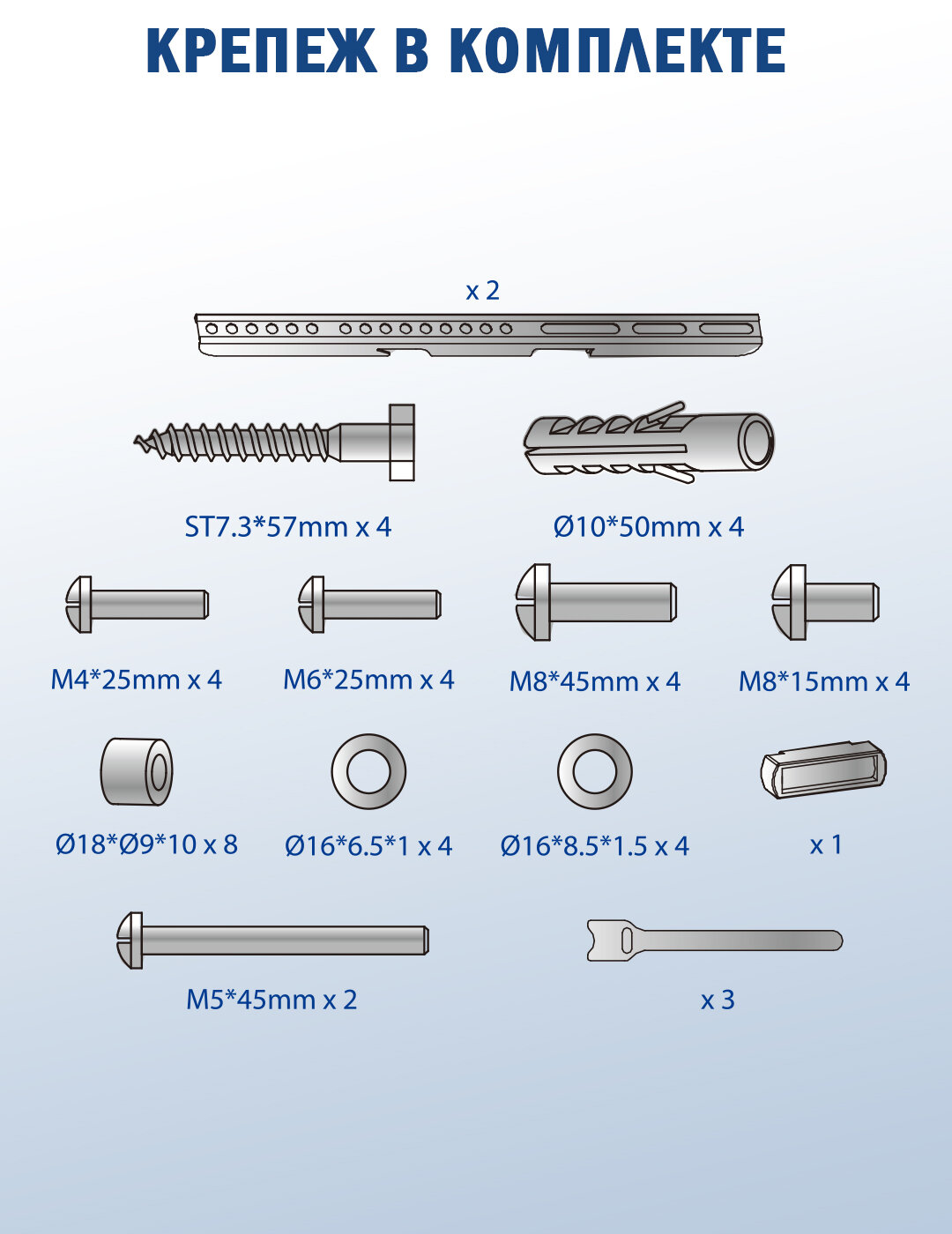 КРЕПЕЖ В КОМПЛЕКТЕ

x 2

ST7.3*57mm x 4

Ø10*50mm x 4

M4*25mm x 4

M6*25mm x 4

M8*45mm x 4

M8*15mm x 4

Ø18*Ø9*10 x 8

Ø16*6.5*1 x 4

Ø16*8.5*1.5 x 4

x 1

M5*45mm x 2

x 3