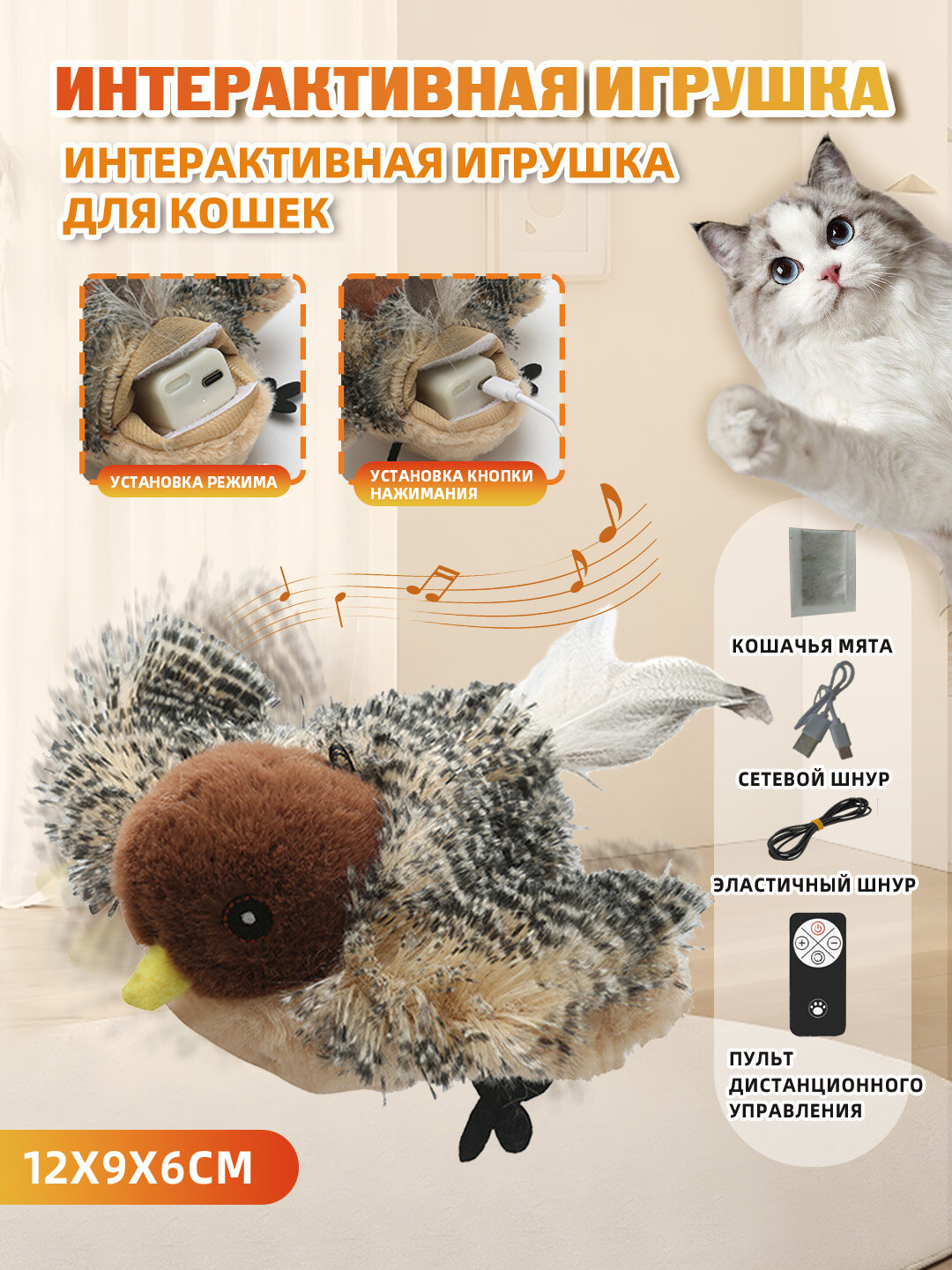 ИНТЕРАКТИВНАЯ ИГРУШКА

ИНТЕРАКТИВНАЯ ИГРУШКА ДЛЯ КОШЕК

УСТАНОВКА РЕЖИМА

УСТАНОВКА КНОПКИ НАЖИМАНИЯ

КОШАЧЬЯ МЯТА

СЕТЕВОЙ ШНУР

ЭЛАСТИЧНЫЙ ШНУР

ПУЛЬТ ДИСТАНЦИОННОГО УПРАВЛЕНИЯ

12X9X6CM