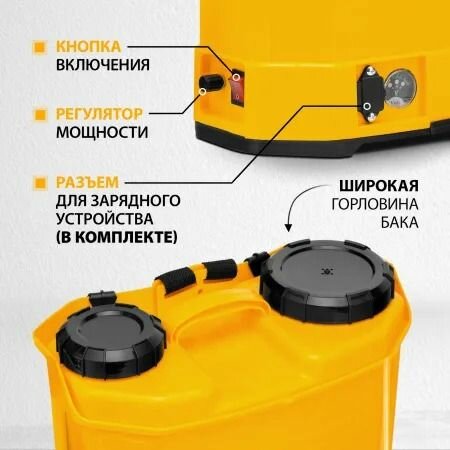 КНОПКА
ВКЛЮЧЕНИЯ

РЕГУЛЯТОР
МОЩНОСТИ

РАЗЪЕМ
ДЛЯ ЗАРЯДНОГО УСТРОЙСТВА
(В КОМПЛЕКТЕ)

ШИРОКАЯ
ГОРЛОВИНА
БАКА