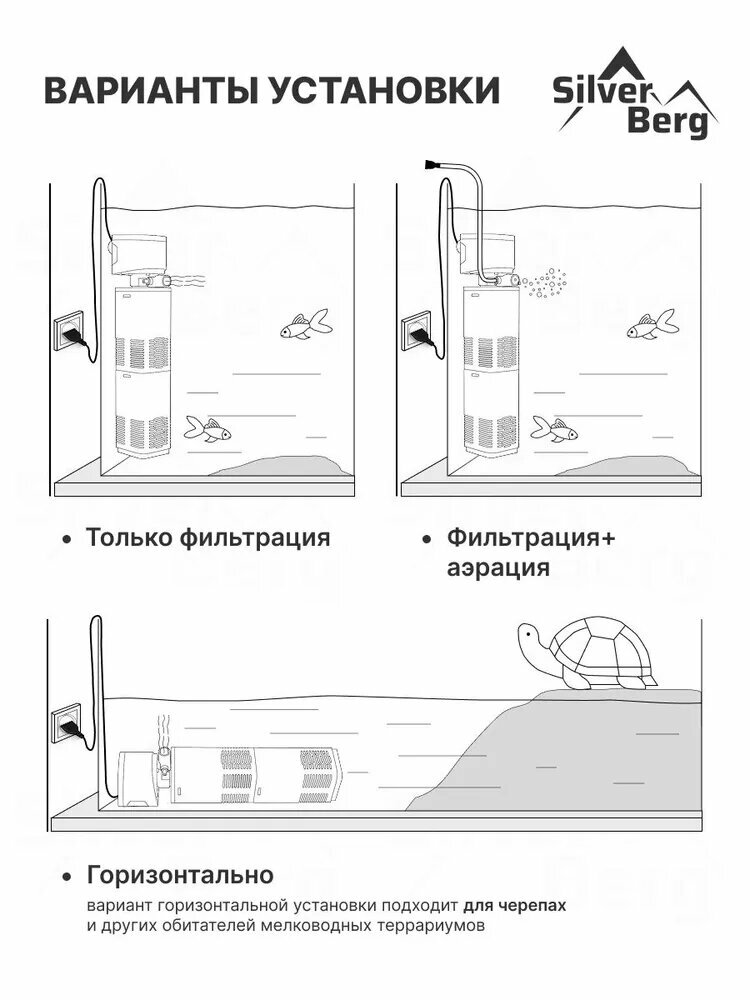 ВАРИАНТЫ УСТАНОВКИ

Silver Berg

• Только фильтрация

• Фильтрация+ аэрация

• Горизонтально

вариант горизонтальной установки подходит для черепах и других обитателей мелководных террариумов