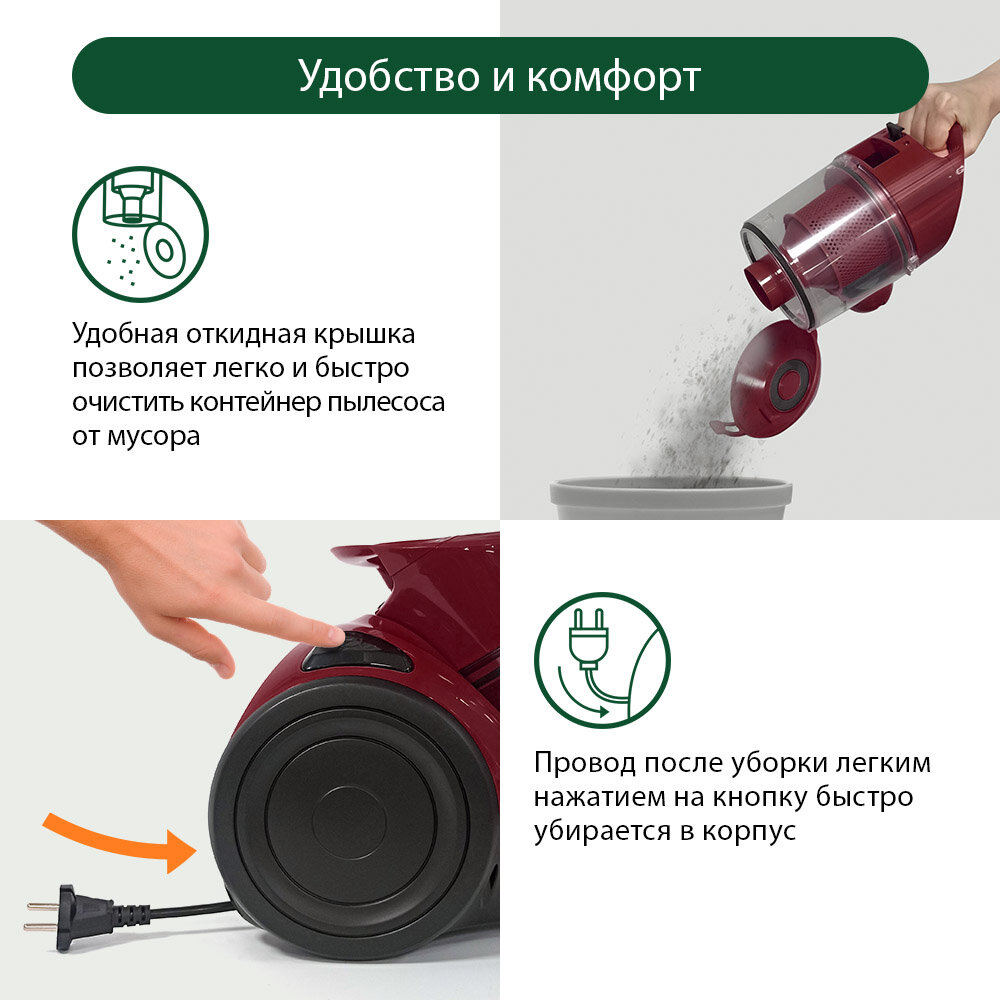 Удобство и комфорт

Удобная откидная крышка позволяет легко и быстро очистить контейнер пылесоса от мусора

Провод после уборки легким нажатием на кнопку быстро убирается в корпус