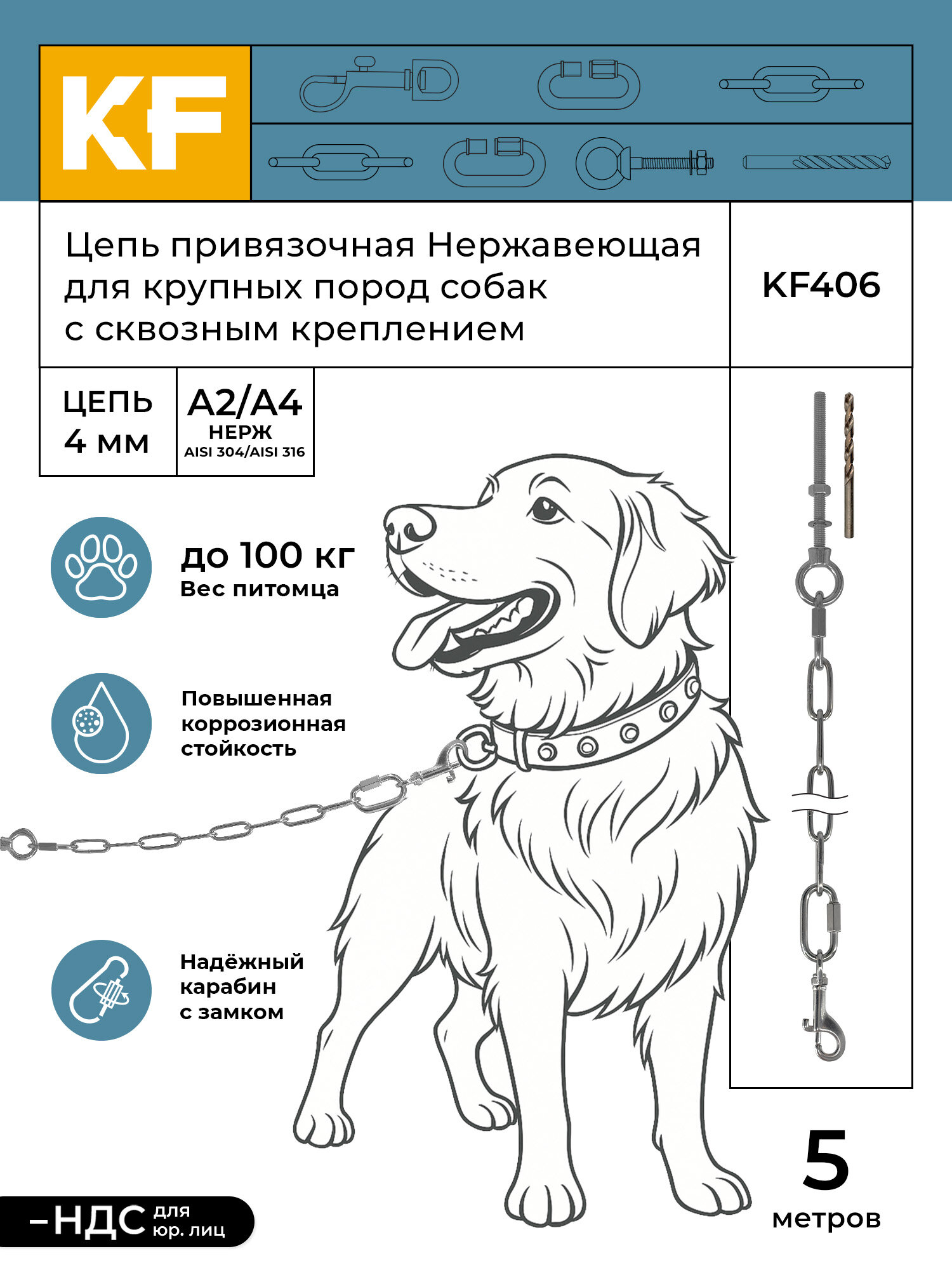 KF

Цепь привязочная Нержавеющая для крупных пород собак с сквозным креплением

KF406

ЦЕПЬ 4 мм

A2/A4
НЕРЖ
AISI 304/AISI 316

до 100 кг
Вес питомца

Повышенная коррозионная стойкость

Надёжный карабин с замком

5
метров

–НДС для юр. лиц