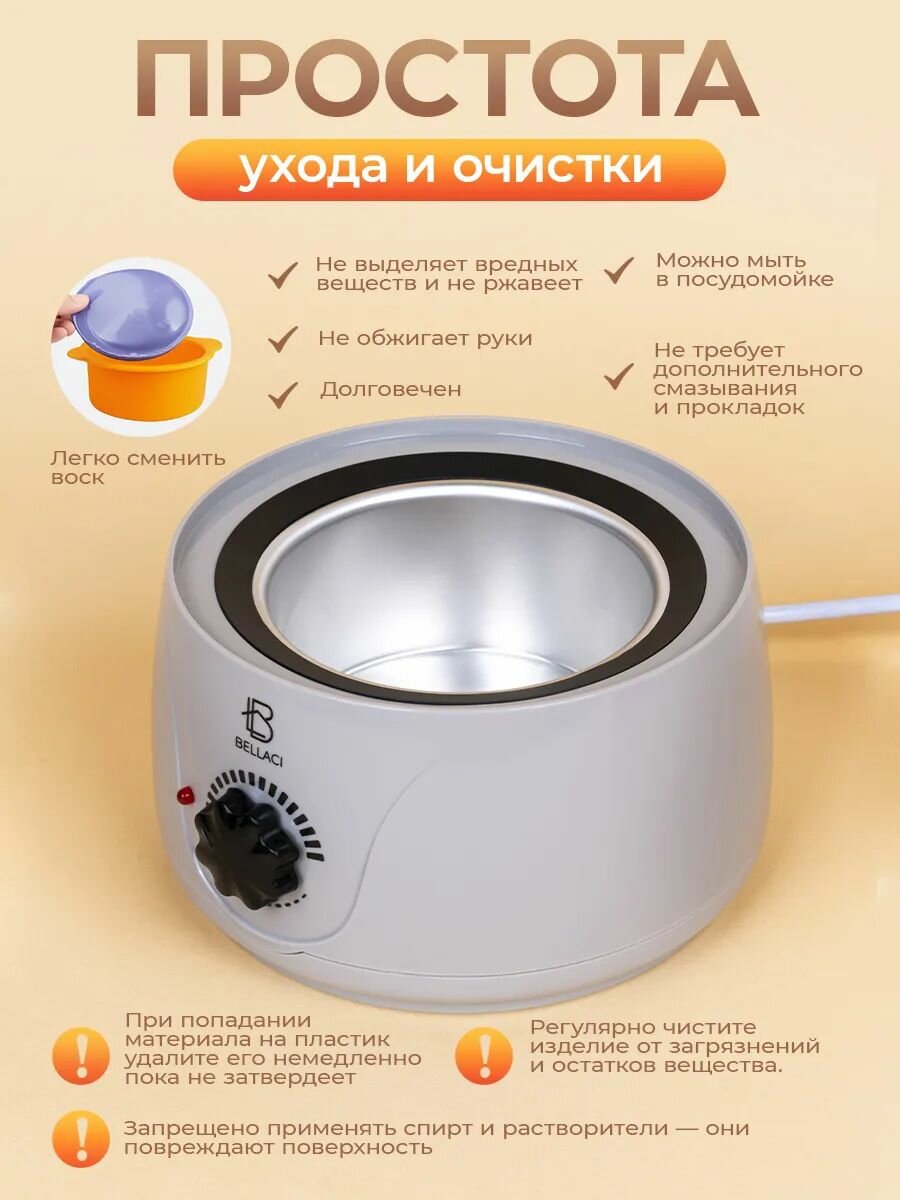 ПРОСТОТА

ухода и очистки

Не выделяет вредных веществ и не ржавеет

Не обжигает руки

Долговечен

Можно мыть в посудомойке

Не требует дополнительного смазывания и прокладок

Легко сменить воск

BELLACI

При попадании материала на пластик удалите его немедленно пока не затвердеет

Регулярно чистите изделие от загрязнений и остатков вещества.

Запрещено применять спирт и растворители — они повреждают поверхность