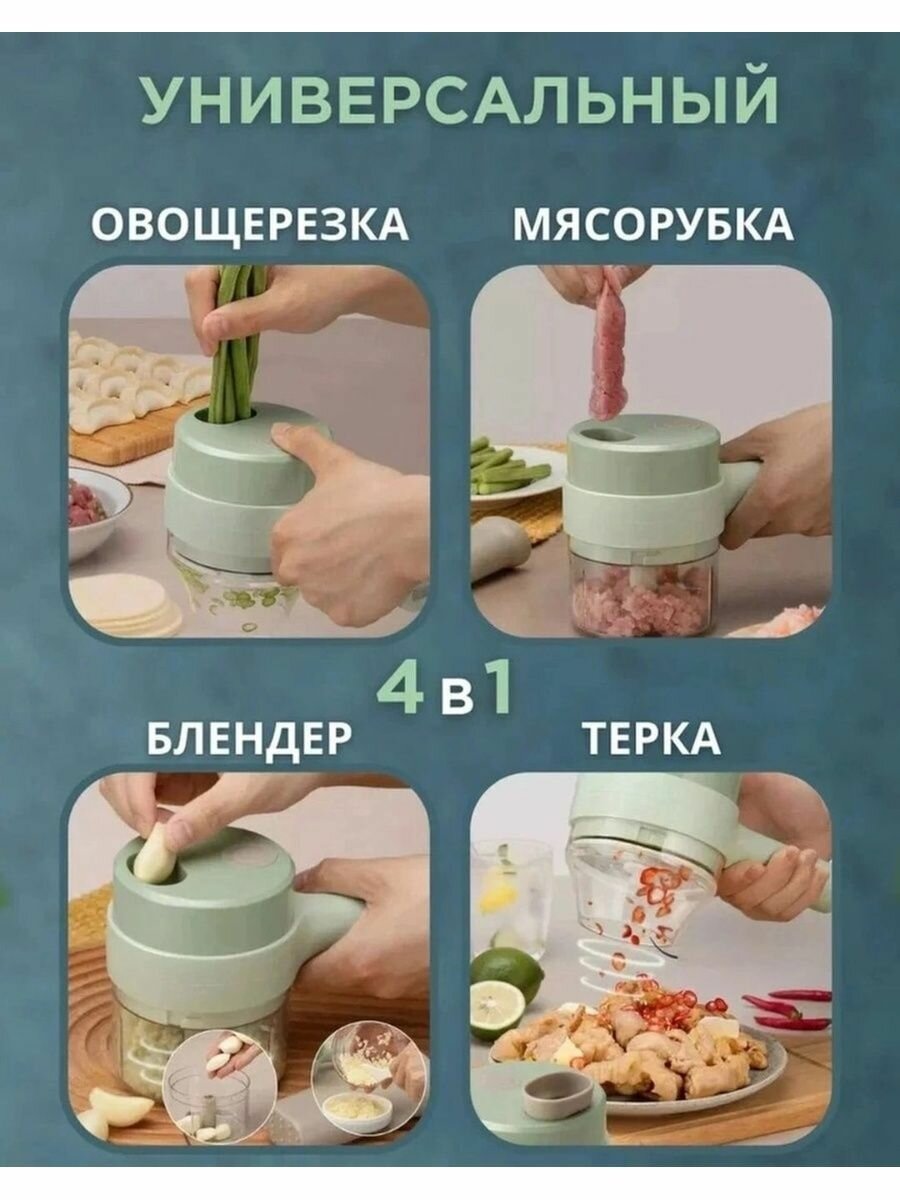 УНИВЕРСАЛЬНЫЙ

ОВОЩЕРЕЗКА

МЯСОРУБКА

4 в 1

БЛЕНДЕР

ТЕРКА