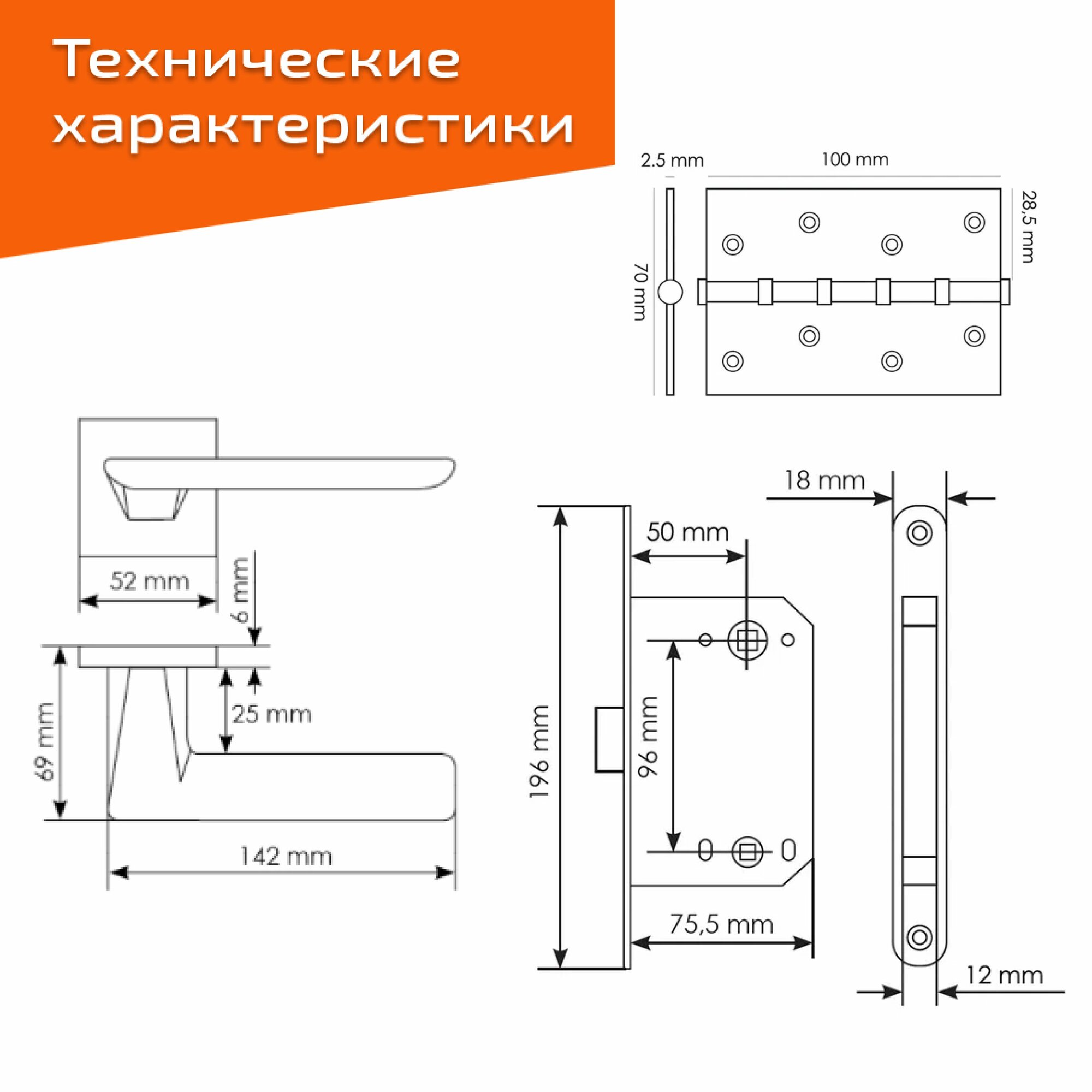 Технические характеристики

2.5 mm

100 mm

28,5 mm

70 mm

52 mm

6 mm

69 mm

25 mm

142 mm

18 mm

50 mm

196 mm

96 mm

75,5 mm

12 mm