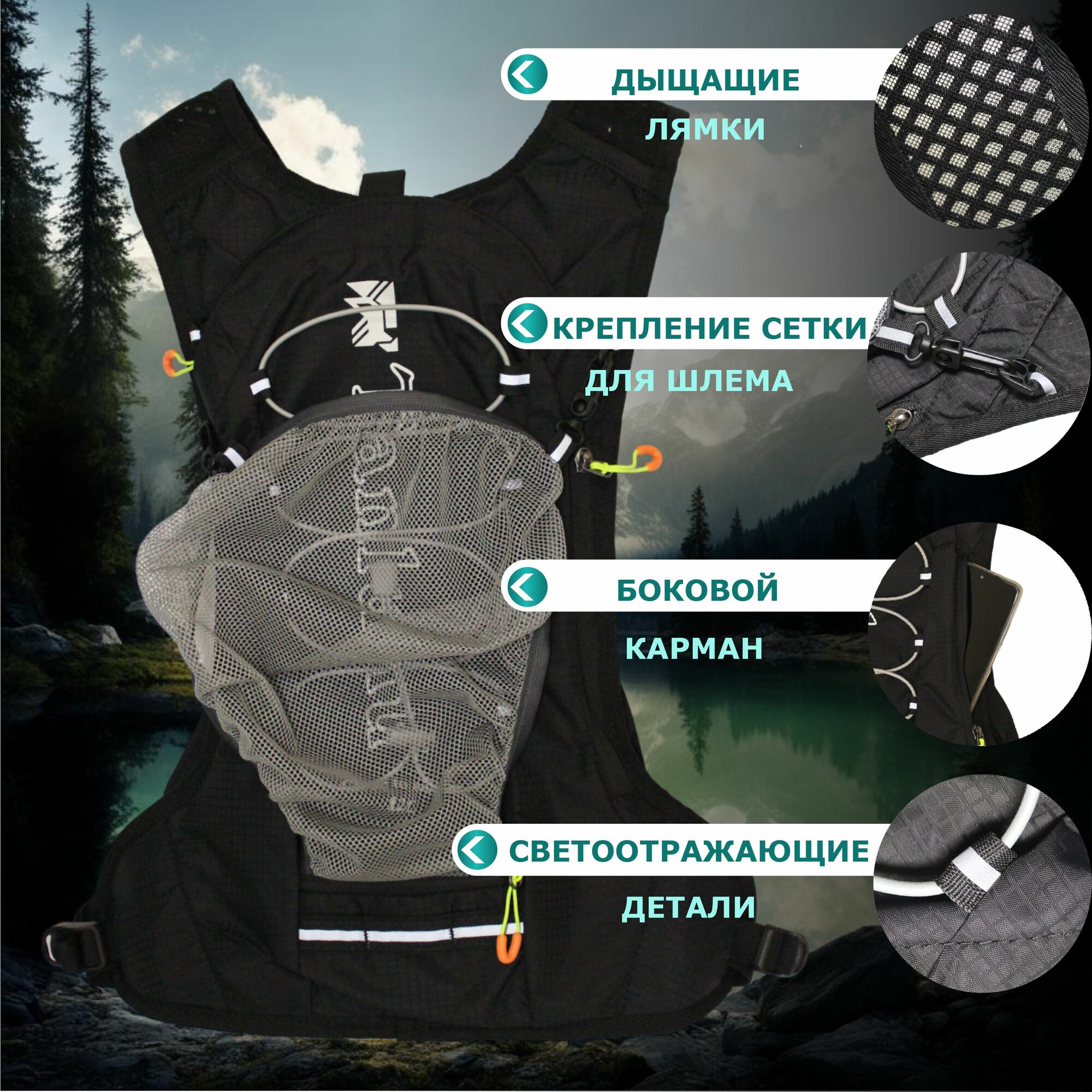 ДЫЩАЩИЕ
ЛЯМКИ

КРЕПЛЕНИЕ СЕТКИ
ДЛЯ ШЛЕМА

БОКОВОЙ
КАРМАН

СВЕТООТРАЖАЮЩИЕ
ДЕТАЛИ