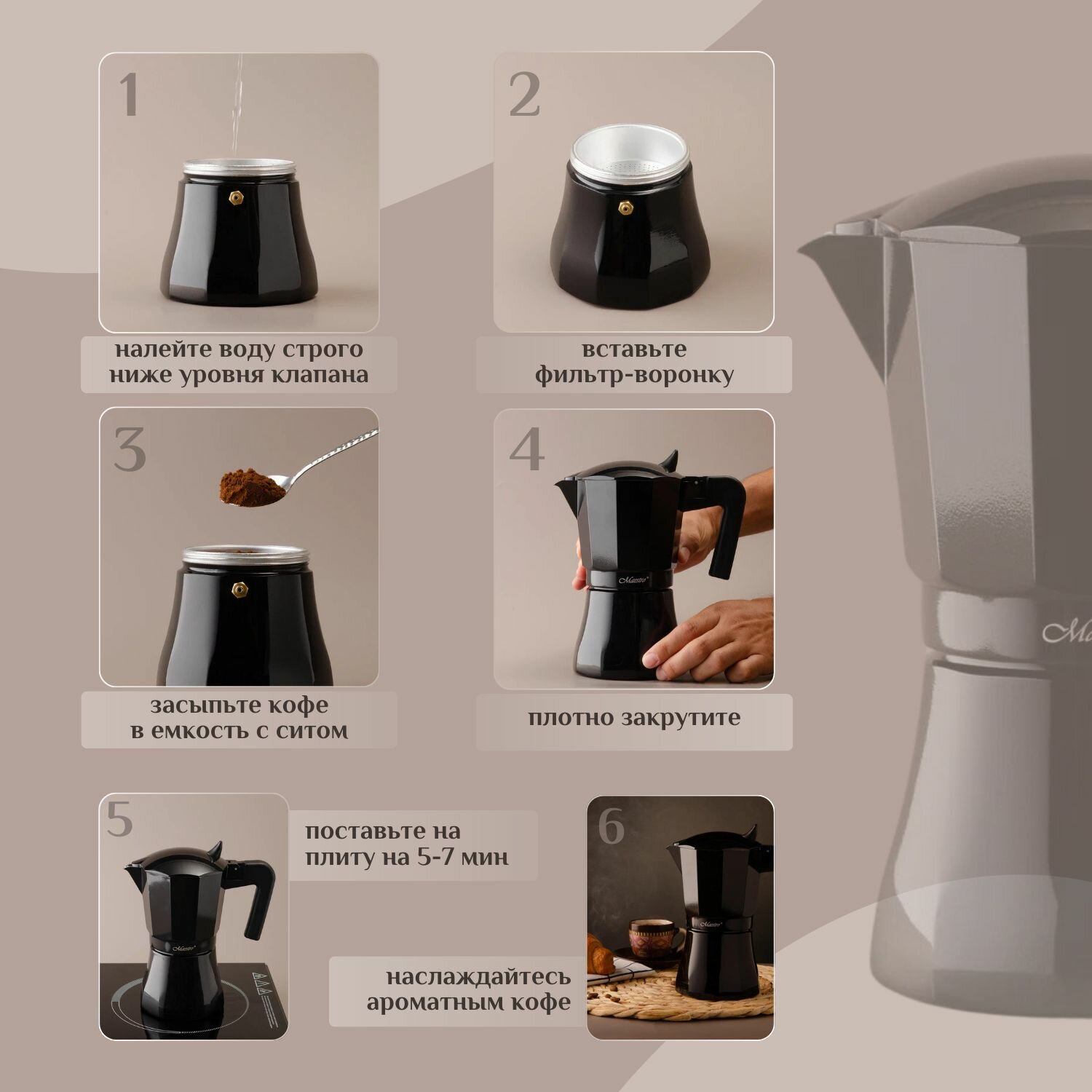 1

налейте воду строго ниже уровня клапана

2

вставьте фильтр-воронку

3

засыпьте кофе в емкость с ситом

4

Maestro

плотно закрутите

5

Maestro

поставьте на плиту на 5-7 мин

6

Maestro

наслаждайтесь ароматным кофе

Ma