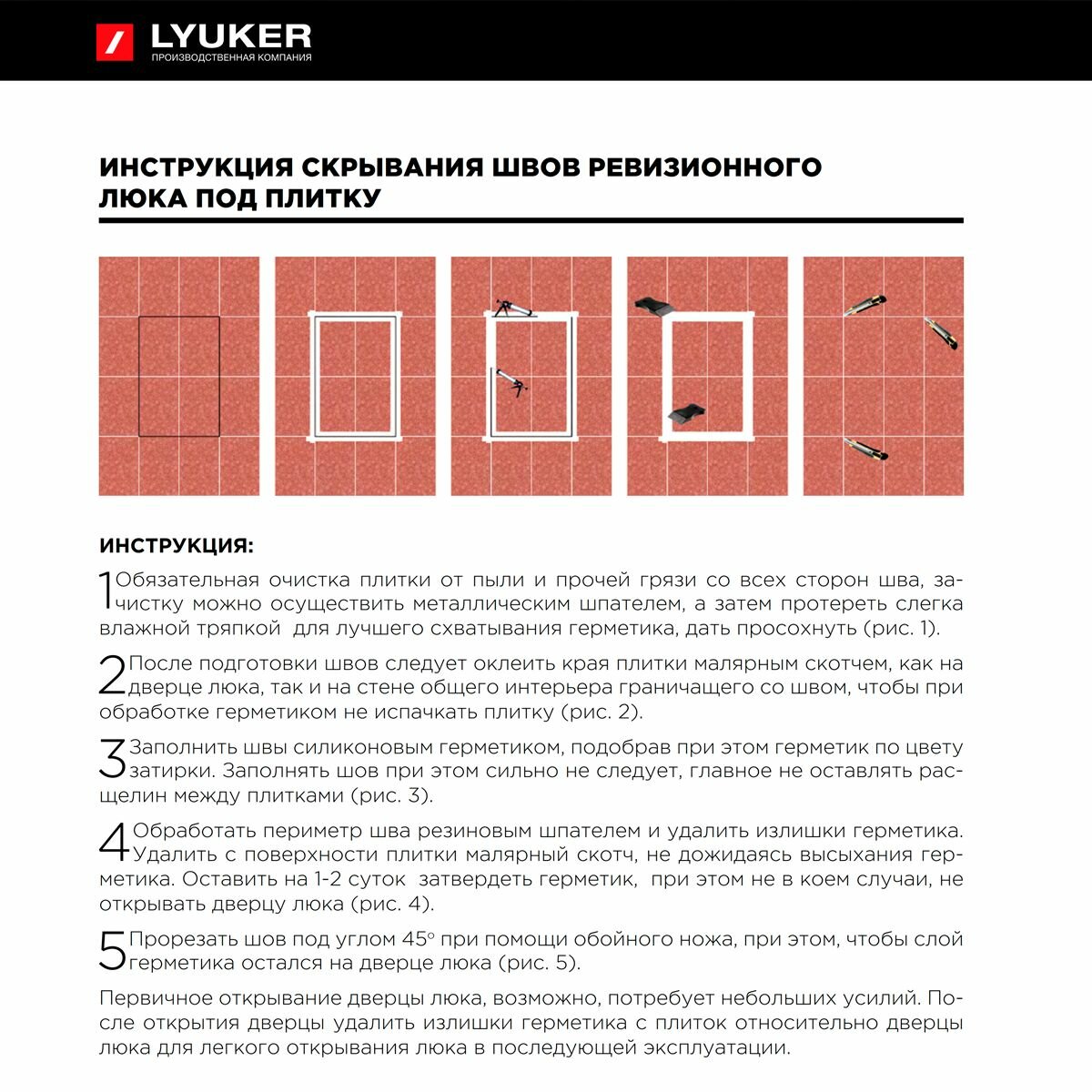 LYUKER
ПРОИЗВОДСТВЕННАЯ КОМПАНИЯ

ИНСТРУКЦИЯ СКРЫВАНИЯ ШВОВ РЕВИЗИОННОГО ЛЮКА ПОД ПЛИТКУ

ИНСТРУКЦИЯ:

1 Обязательная очистка плитки от пыли и прочей грязи со всех сторон шва, зачистку можно осуществить металлическим шпателем, а затем протереть слегка влажной тряпкой для лучшего схватывания герметика, дать просохнуть (рис. 1).

2 После подготовки швов следует оклеить края плитки малярным скотчем, как на дверце люка, так и на стене общего интерьера граничащего со швом, чтобы при обработке герметиком не испачкать плитку (рис. 2).

3 Заполнить швы силиконовым герметиком, подобрав при этом герметик по цвету затирки. Заполнять шов при этом сильно не следует, главное не оставлять расщелин между плитками (рис. 3).

4 Обработать периметр шва резиновым шпателем и удалить излишки герметика. Удалить с поверхности плитки малярный скотч, не дожидаясь высыхания герметика. Оставить на 1-2 суток затвердеть герметик, при этом не в коем случаи, не открывать дверцу люка (рис. 4).

5 Прорезать шов под углом 45° при помощи обойного ножа, при этом, чтобы слой герметика остался на дверце люка (рис. 5).

Первичное открывание дверцы люка, возможно, потребует небольших усилий. После открытия дверцы удалить излишки герметика с плиток относительно дверцы люка для легкого открывания люка в последующей эксплуатации.