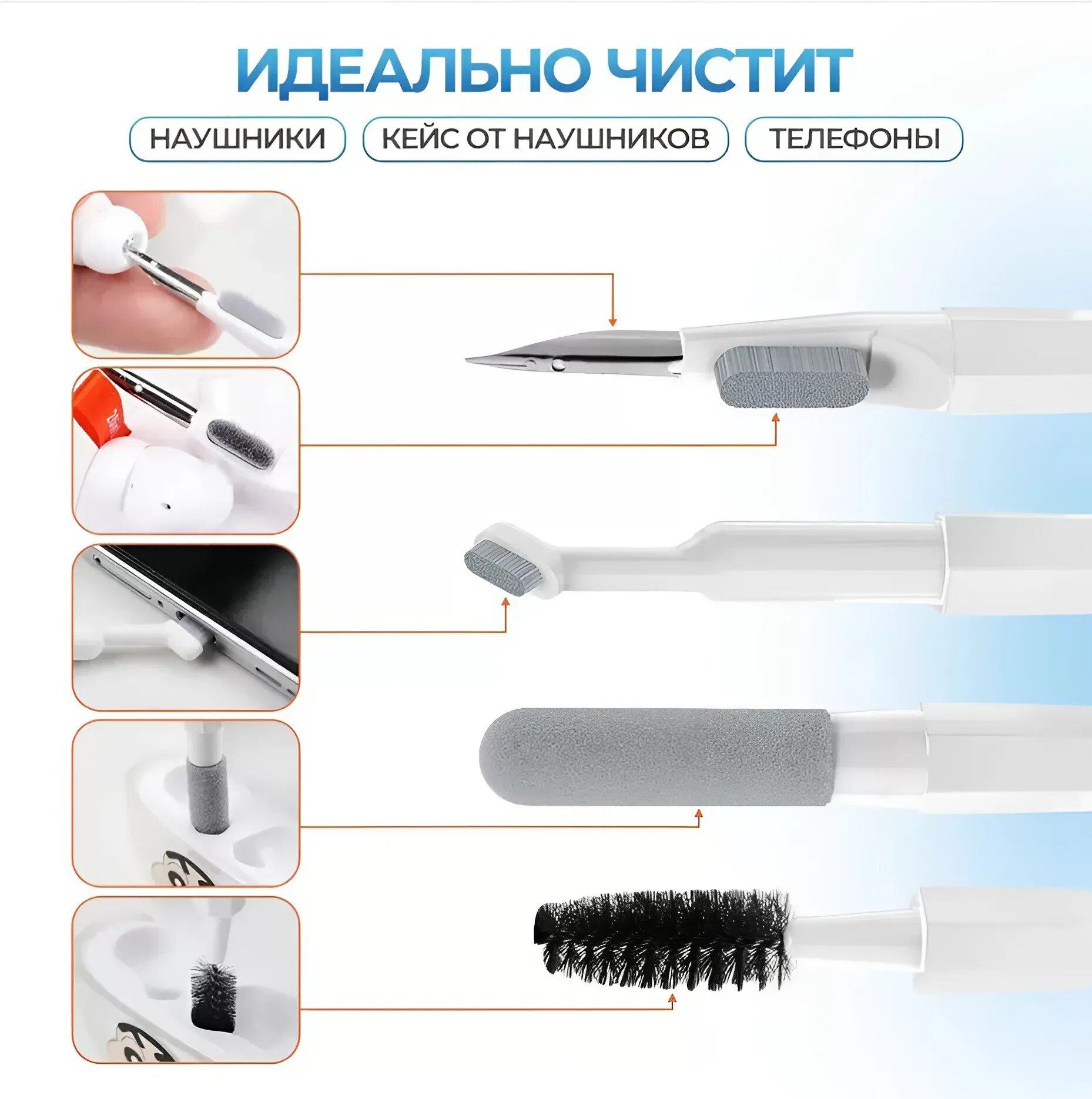 ИДЕАЛЬНО ЧИСТИТ

НАУШНИКИ

КЕЙС ОТ НАУШНИКОВ

ТЕЛЕФОНЫ