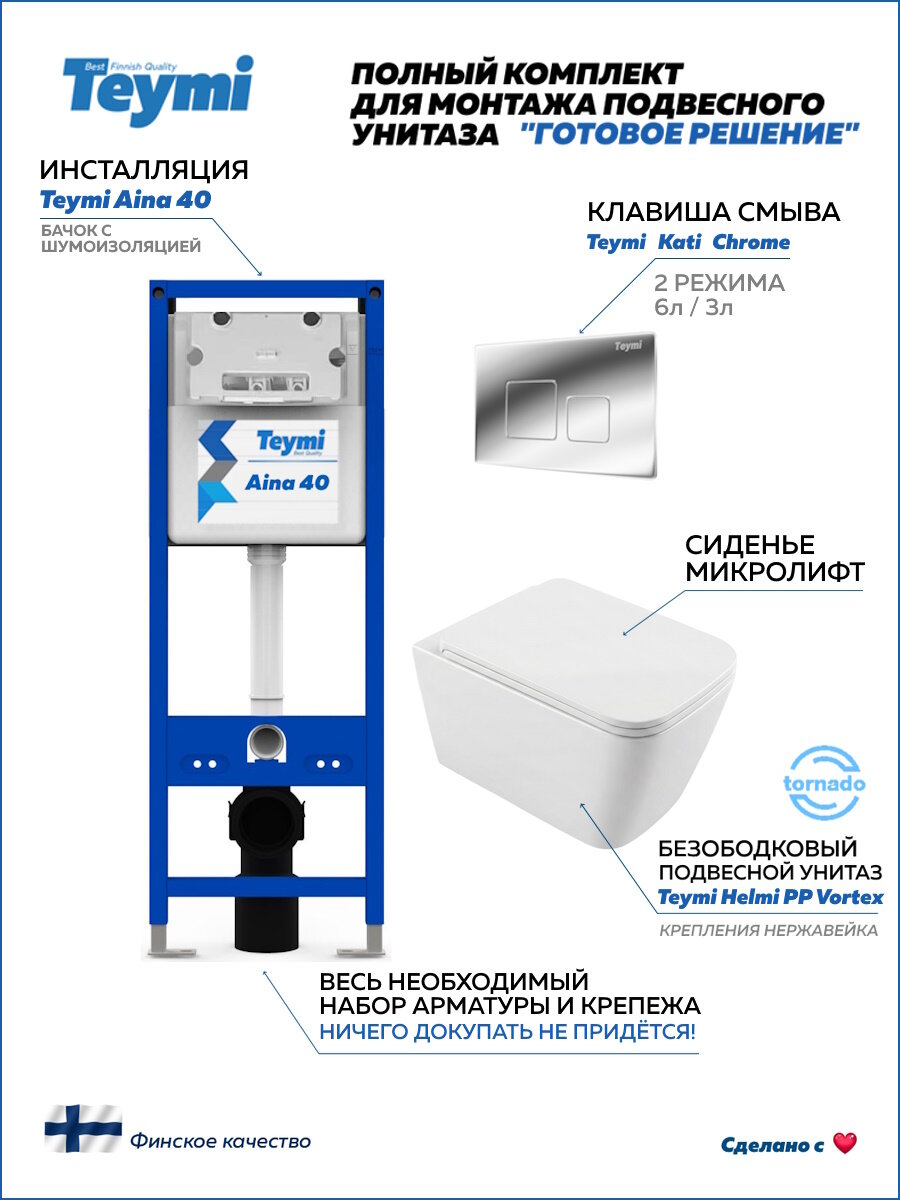 Best Finnish Quality
Teymi

ПОЛНЫЙ КОМПЛЕКТ ДЛЯ МОНТАЖА ПОДВЕСНОГО УНИТАЗА "ГОТОВОЕ РЕШЕНИЕ"

ИНСТАЛЛЯЦИЯ
Teymi Aina 40
БАЧОК С ШУМОИЗОЛЯЦИЕЙ

Teymi
Best Quality
Aina 40

КЛАВИША СМЫВА
Teymi Kati Chrome
2 РЕЖИМА
6л / 3л

Teymi

СИДЕНЬЕ МИКРОЛИФТ

tornado

БЕЗОБОДКОВЫЙ ПОДВЕСНОЙ УНИТАЗ
Teymi Helmi PP Vortex
КРЕПЛЕНИЯ НЕРЖАВЕЙКА

ВЕСЬ НЕОБХОДИМЫЙ НАБОР АРМАТУРЫ И КРЕПЕЖА
НИЧЕГО ДОКУПАТЬ НЕ ПРИДЁТСЯ!

Финское качество

Сделано с