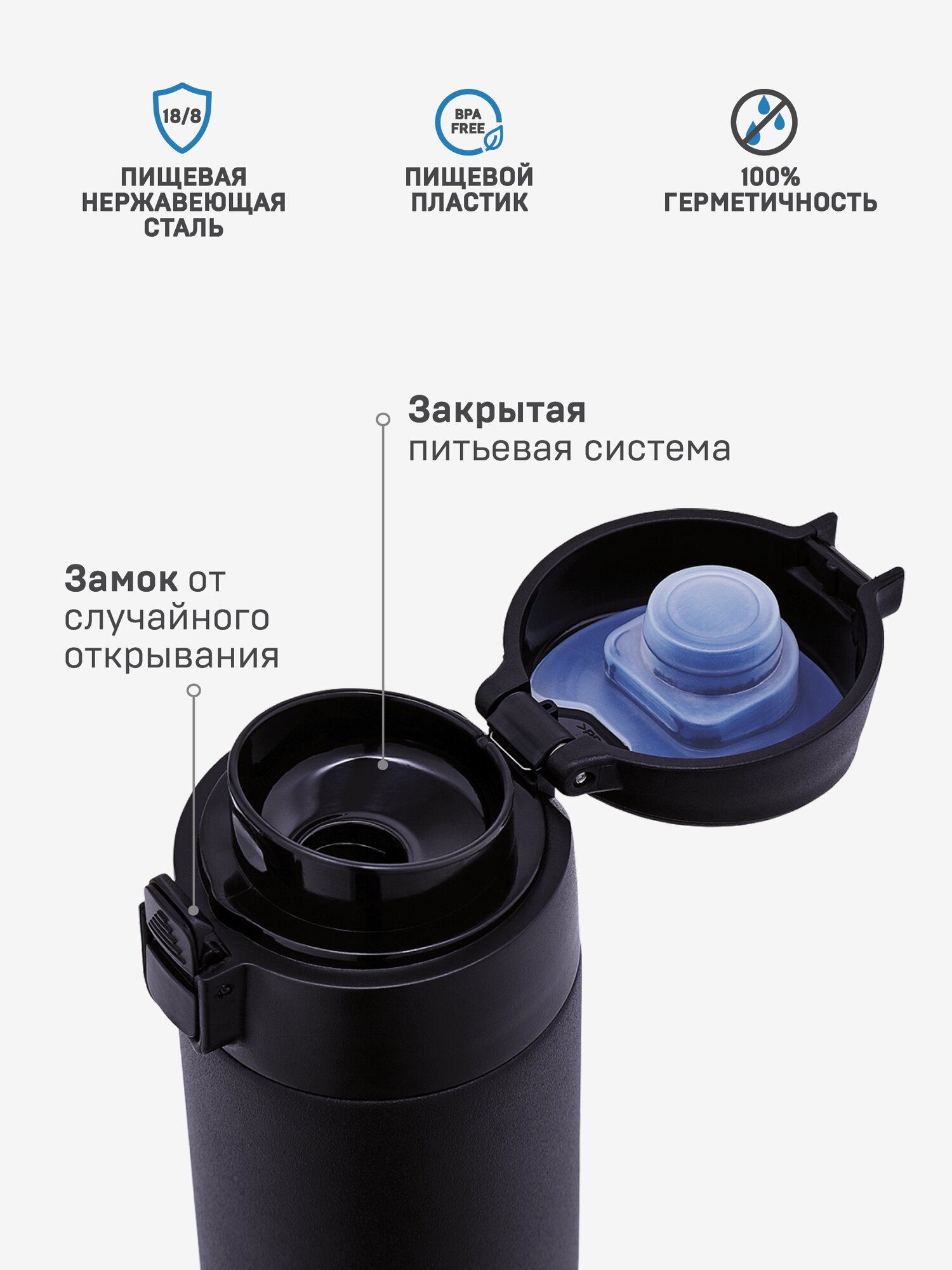 18/8

ПИЩЕВАЯ НЕРЖАВЕЮЩАЯ СТАЛЬ

BPA FREE

ПИЩЕВОЙ ПЛАСТИК

100% ГЕРМЕТИЧНОСТЬ

Закрытая питьевая система

Замок от случайного открывания