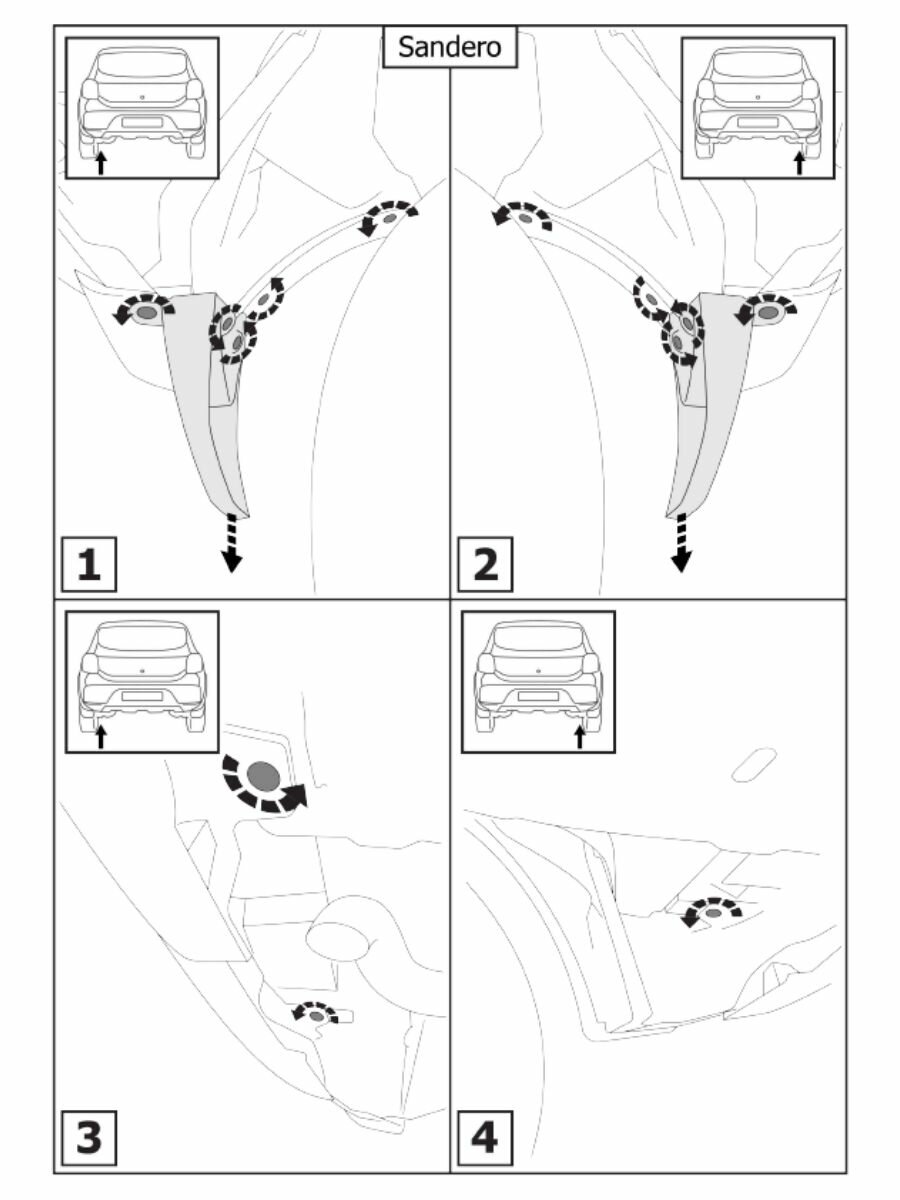 Sandero

1

2

3

4