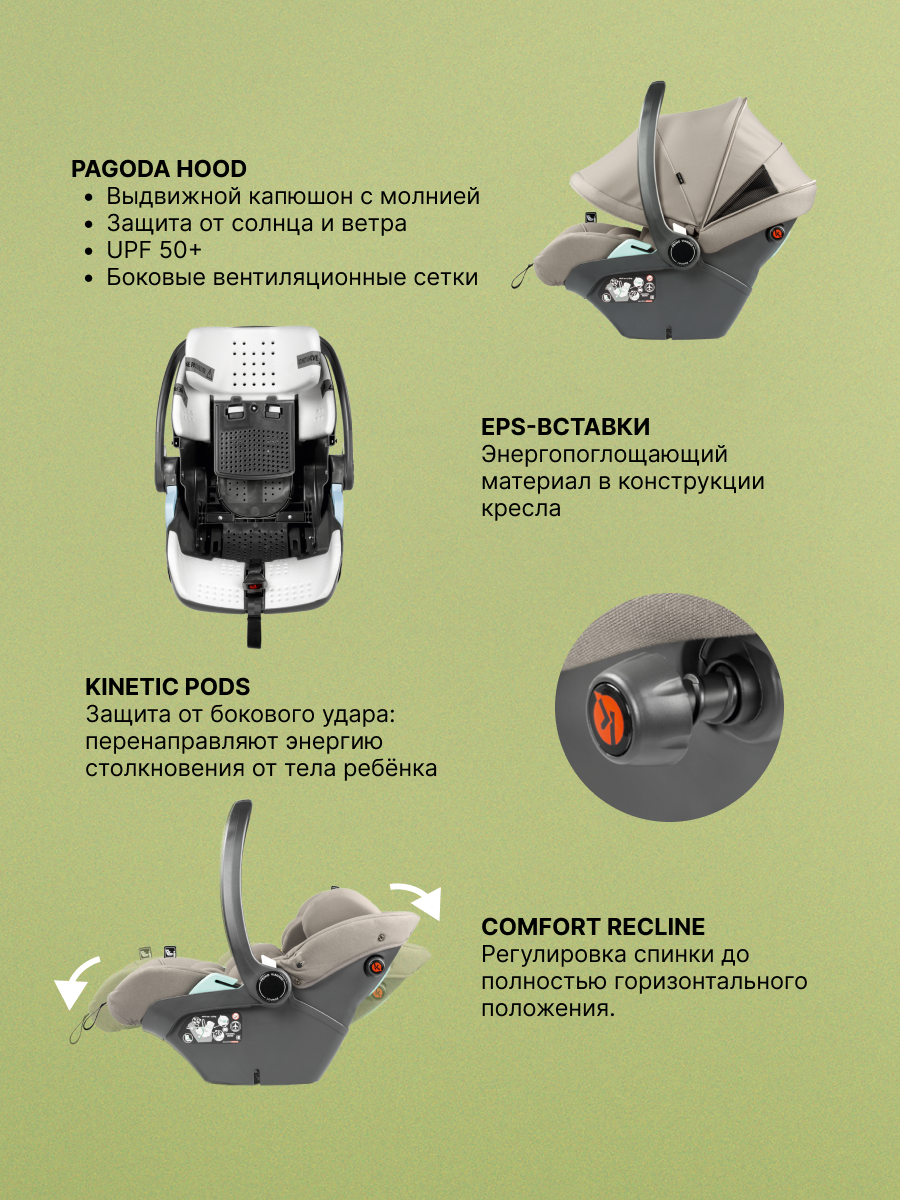 PAGODA HOOD
• Выдвижной капюшон с молнией
• Защита от солнца и ветра
• UPF 50+
• Боковые вентиляционные сетки

EPS-ВСТАВКИ
Энергопоглощающий материал в конструкции кресла

KINETIC PODS
Защита от бокового удара: перенаправляют энергию столкновения от тела ребёнка

COMFORT RECLINE
Регулировка спинки до полностью горизонтального положения.