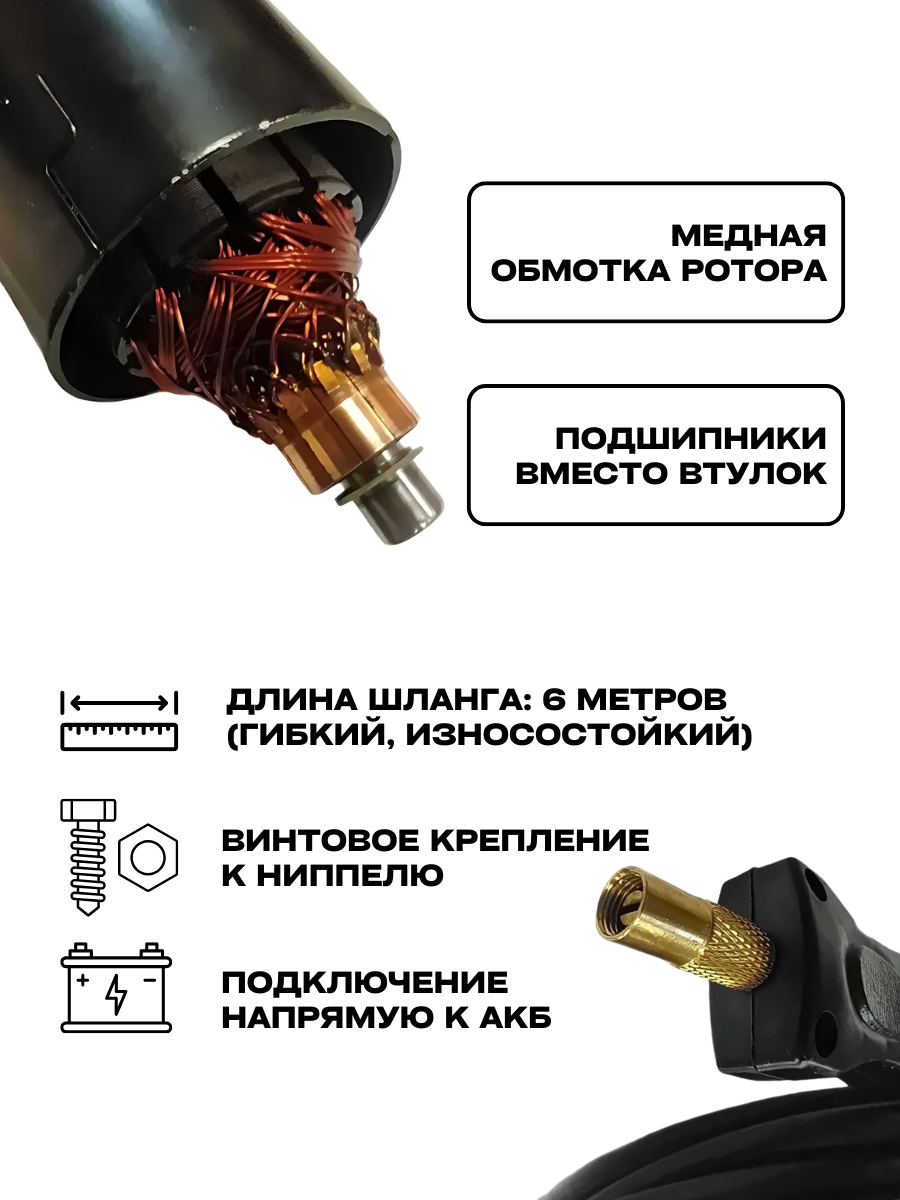 МЕДНАЯ ОБМОТКА РОТОРА

ПОДШИПНИКИ ВМЕСТО ВТУЛОК

ДЛИНА ШЛАНГА: 6 МЕТРОВ (ГИБКИЙ, ИЗНОСОСТОЙКИЙ)

ВИНТОВОЕ КРЕПЛЕНИЕ К НИППЕЛЮ

ПОДКЛЮЧЕНИЕ НАПРЯМУЮ К АКБ