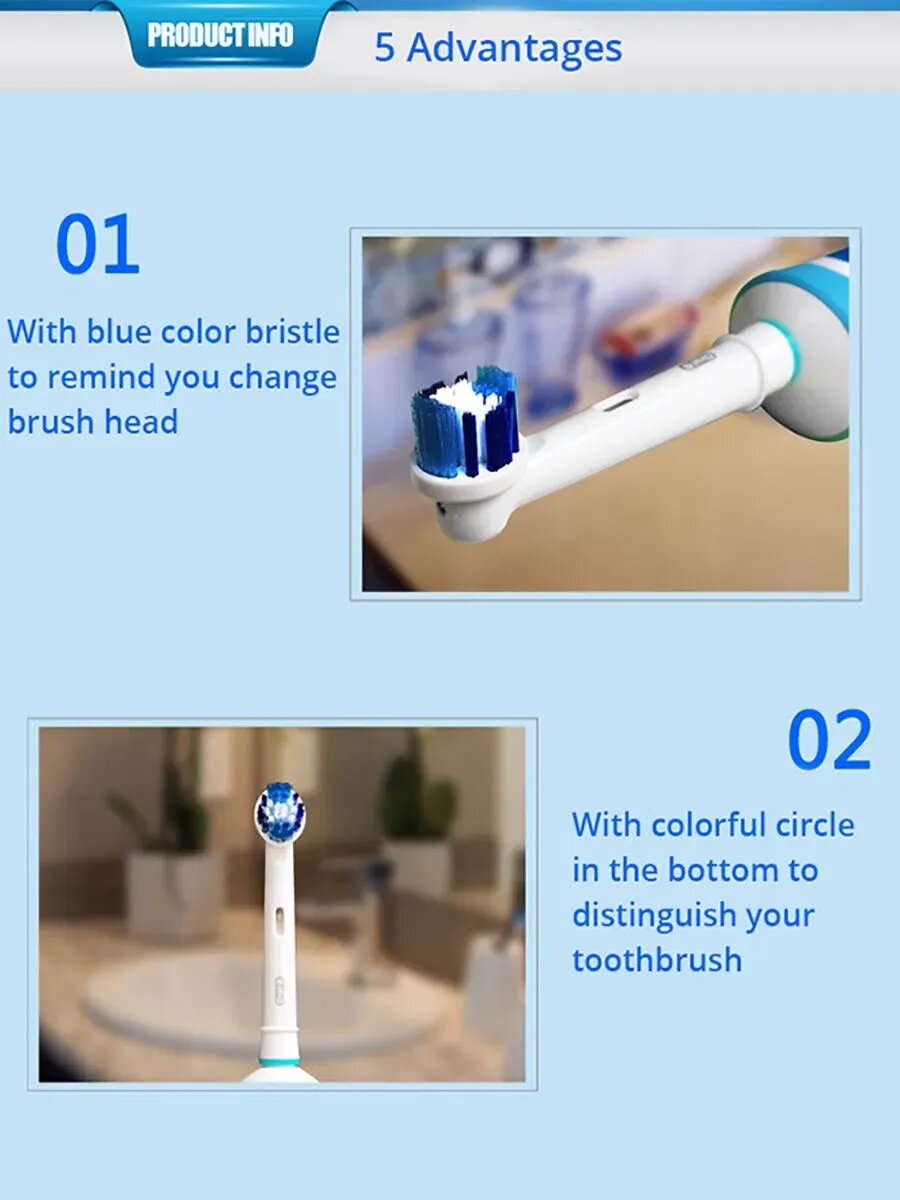 PRODUCT INFO

5 Advantages

01

With blue color bristle to remind you change brush head

02

With colorful circle in the bottom to distinguish your toothbrush