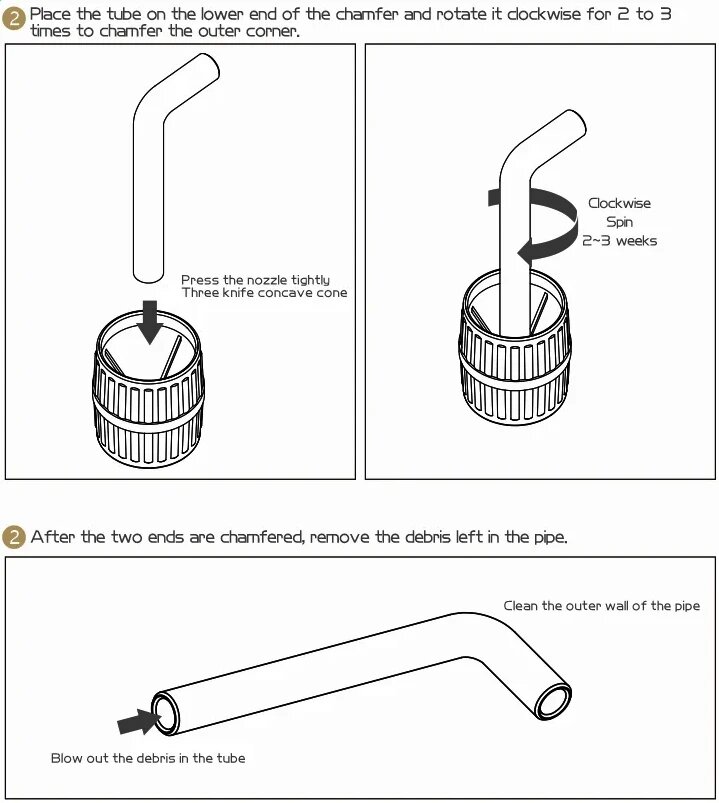 2 Place the tube on the lower end of the chamfer and rotate it clockwise for 2 to 3 times to chamfer the outer corner.

Press the nozzle tightly
Three knife concave cone

Clockwise
Spin
2~3 weeks

2 After the two ends are chamfered, remove the debris left in the pipe.

Clean the outer wall of the pipe

Blow out the debris in the tube