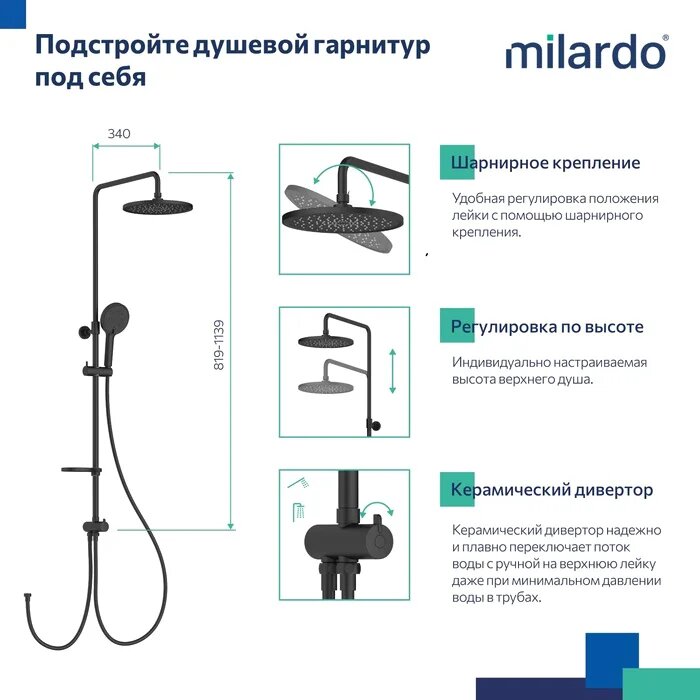 Подстройте душевой гарнитур под себя

milardo®

340

819-1139

Шарнирное крепление

Удобная регулировка положения лейки с помощью шарнирного крепления.

Регулировка по высоте

Индивидуально настраиваемая высота верхнего душа.

Керамический дивертор

Керамический дивертор надежно и плавно переключает поток воды с ручной на верхнюю лейку даже при минимальном давлении воды в трубах.