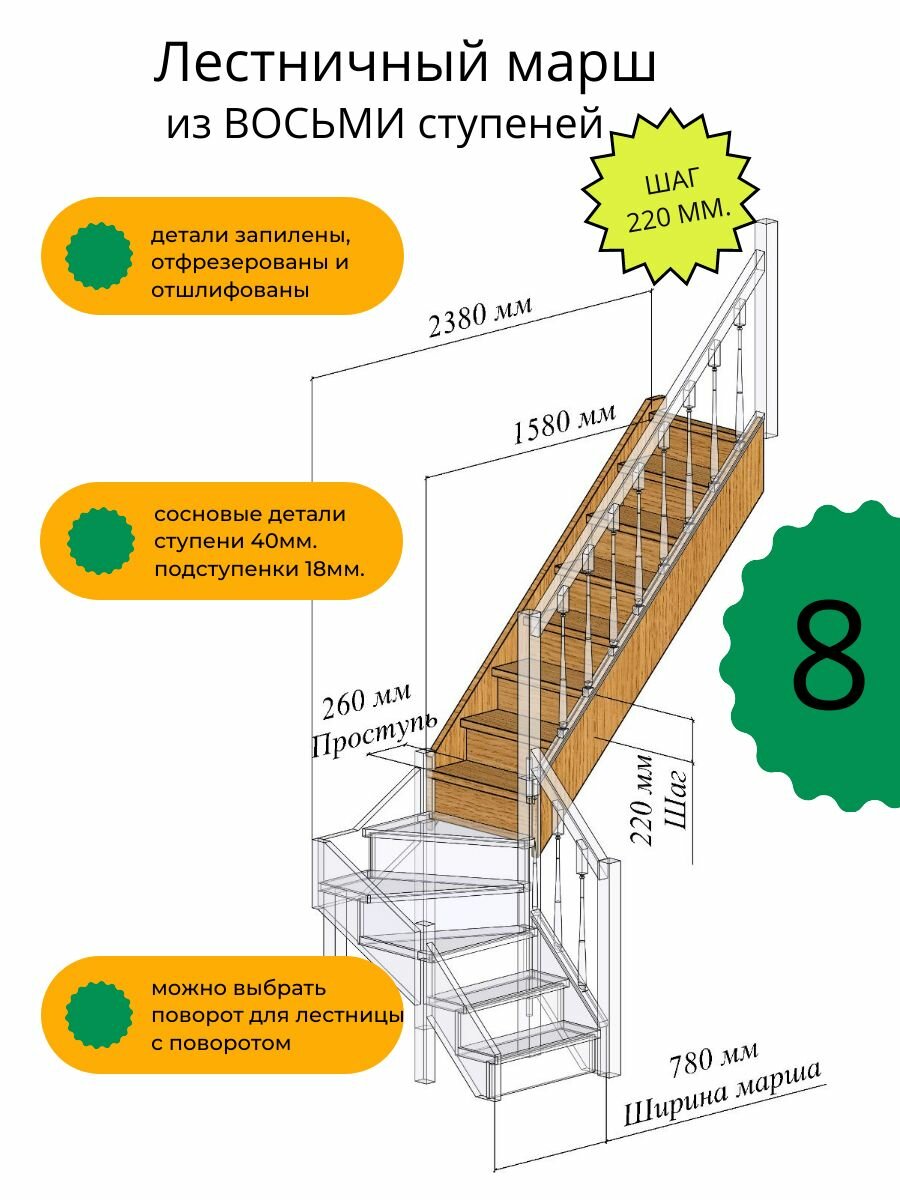 Лестничный марш
из ВОСЬМИ ступеней

ШАГ
220 ММ.

детали запилены, отфрезерованы и отшлифованы

2380 мм

1580 мм

сосновые детали ступени 40мм. подступенки 18мм.

8

260 мм
Проступь

220 мм
Шаг

можно выбрать поворот для лестницы с поворотом

780 мм
Ширина марша