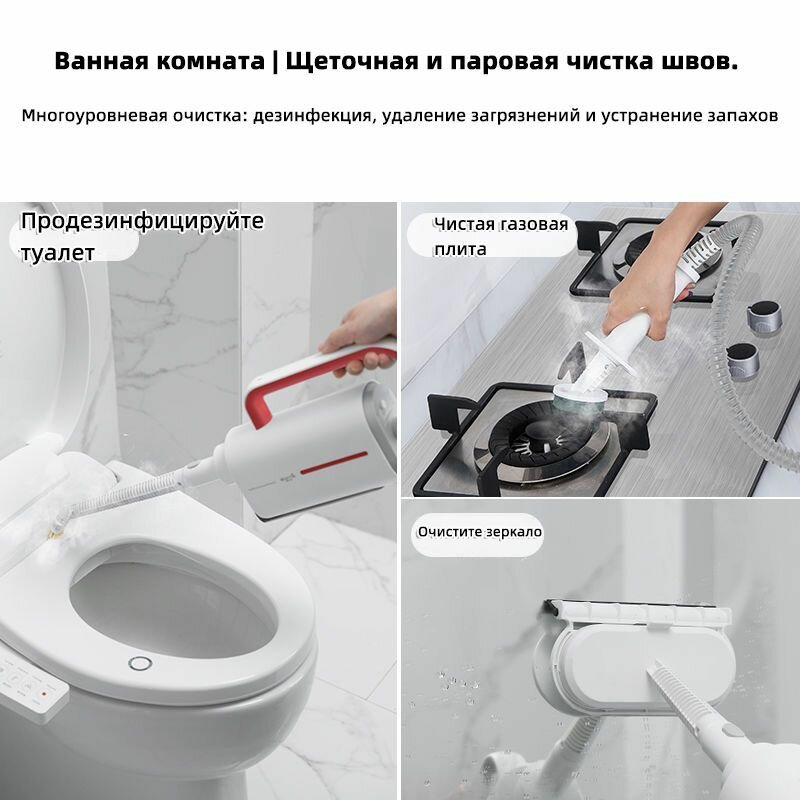 Ванная комната | Щеточная и паровая чистка швов.

Многоуровневая очистка: дезинфекция, удаление загрязнений и устранение запахов

Продезинфицируйте туалет

Чистая газовая плита

Очистите зеркало