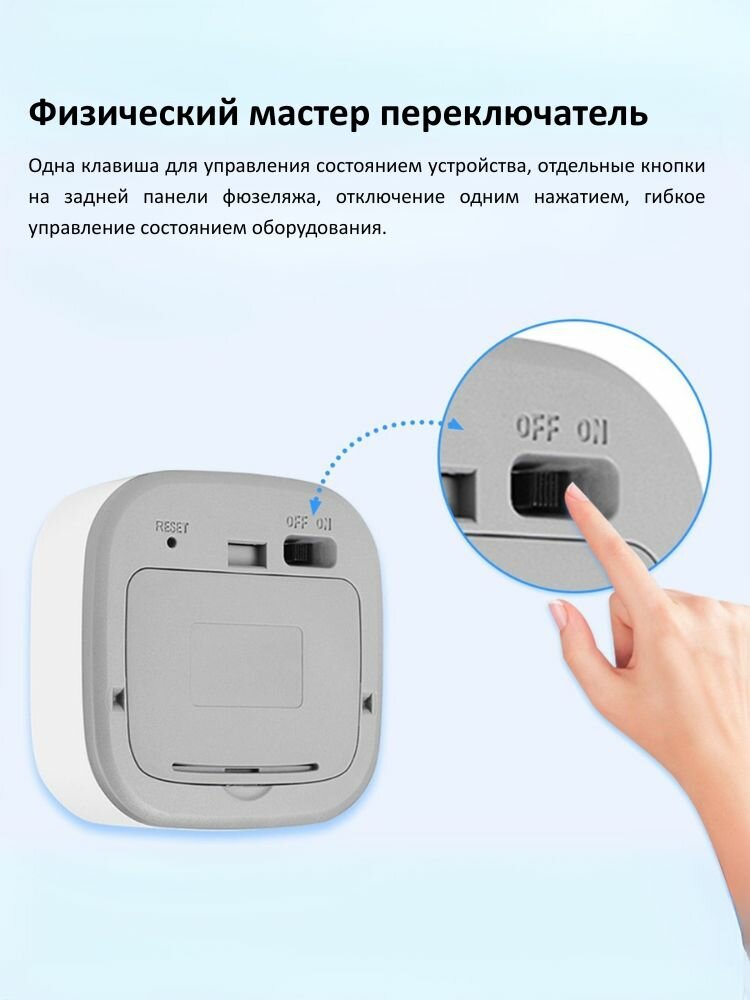 Физический мастер переключатель

Одна клавиша для управления состоянием устройства, отдельные кнопки на задней панели фюзеляжа, отключение одним нажатием, гибкое управление состоянием оборудования.

OFF ON

RESET

OFF ON