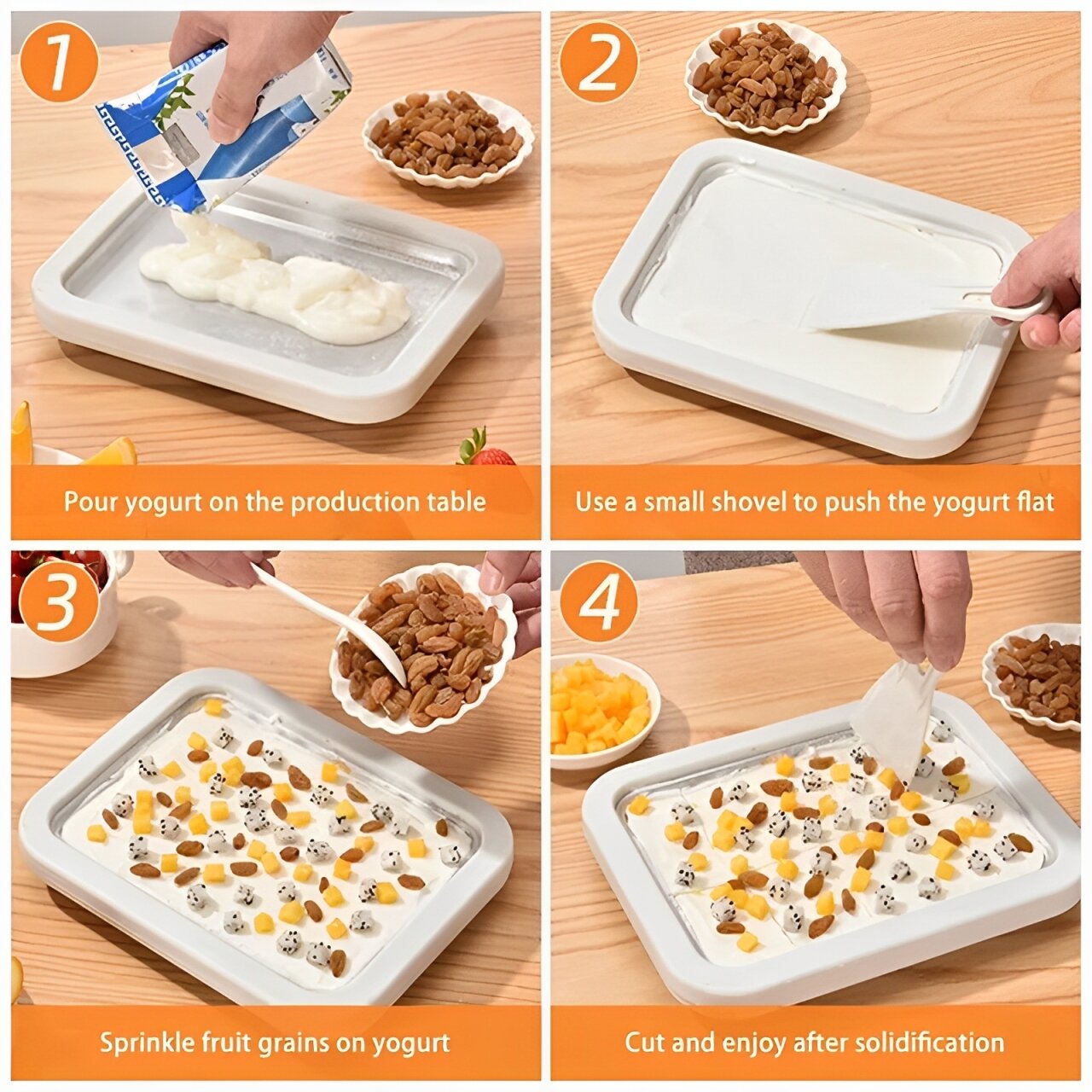 1

Pour yogurt on the production table

2

Use a small shovel to push the yogurt flat

3

Sprinkle fruit grains on yogurt

4

Cut and enjoy after solidification