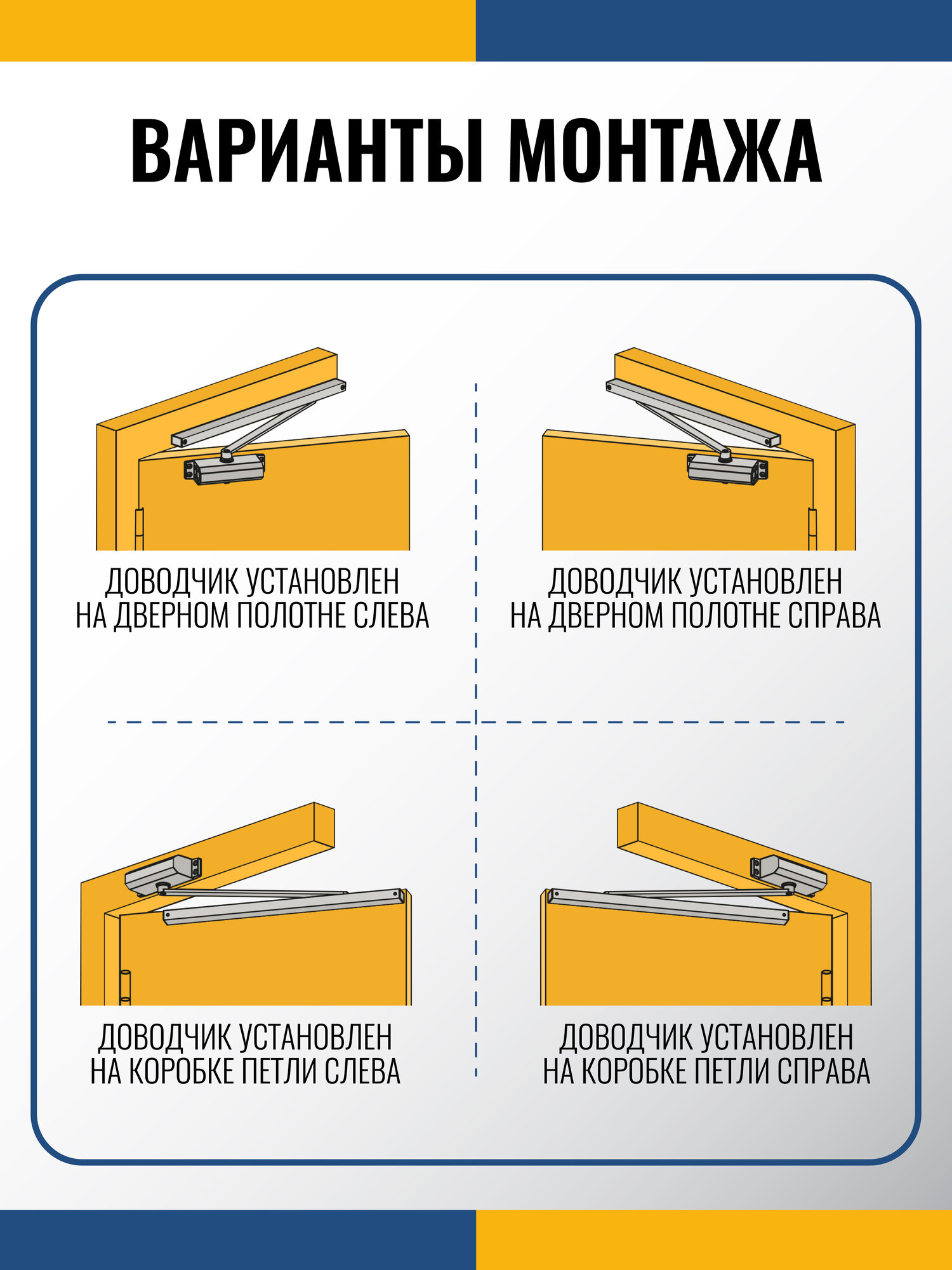 ВАРИАНТЫ МОНТАЖА

ДОВОДЧИК УСТАНОВЛЕН НА ДВЕРНОМ ПОЛОТНЕ СЛЕВА

ДОВОДЧИК УСТАНОВЛЕН НА ДВЕРНОМ ПОЛОТНЕ СПРАВА

ДОВОДЧИК УСТАНОВЛЕН НА КОРОБКЕ ПЕТЛИ СЛЕВА

ДОВОДЧИК УСТАНОВЛЕН НА КОРОБКЕ ПЕТЛИ СПРАВА