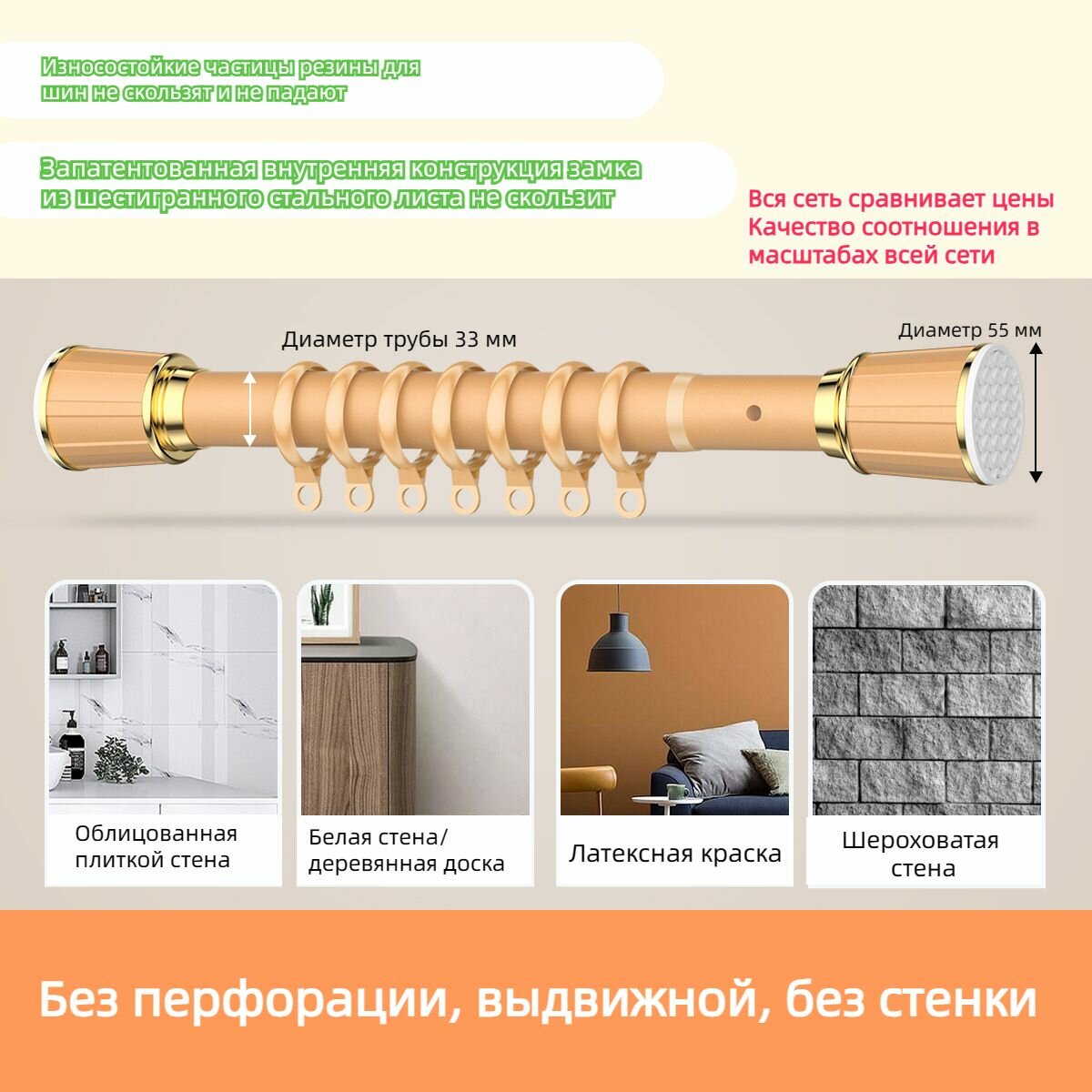 Износостойкие частицы резины для шин не скользят и не падают

Запатентованная внутренняя конструкция замка из шестигранного стального листа не скользит

Вся сеть сравнивает цены
Качество соотношения в масштабах всей сети

Диаметр трубы 33 мм

Диаметр 55 мм

Облицованная плиткой стена

Белая стена/ деревянная доска

Латексная краска

Шероховатая стена

Без перфорации, выдвижной, без стенки