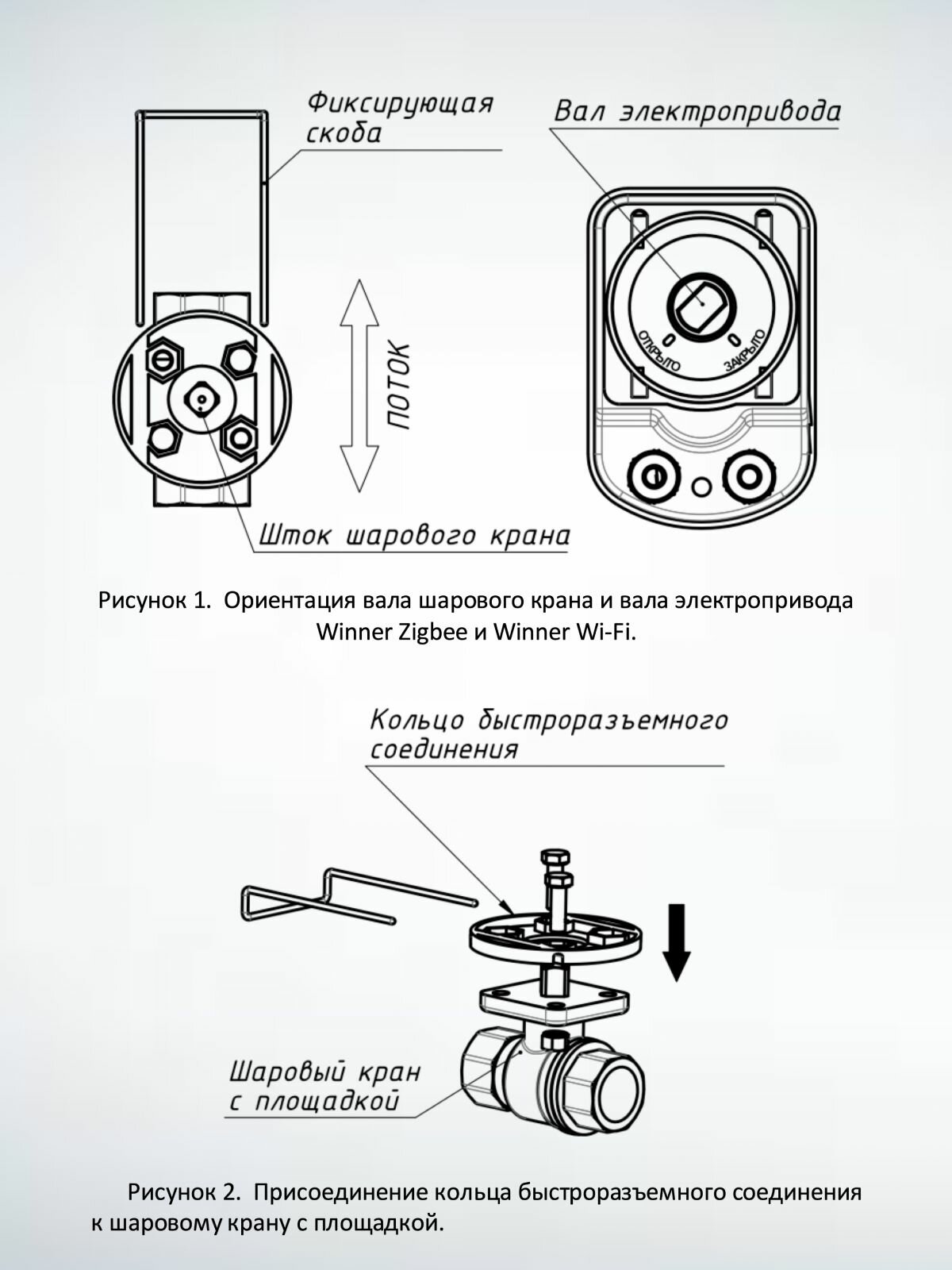 Фиксирующая скоба

Вал электропривода

ПОТОК

ОТКРЫТО

ЗАКРЫТО

Шток шарового крана

Рисунок 1. Ориентация вала шарового крана и вала электропривода Winner Zigbee и Winner Wi-Fi.

Кольцо быстроразъемного соединения

Шаровый кран с площадкой

Рисунок 2. Присоединение кольца быстроразъемного соединения к шаровому крану с площадкой.