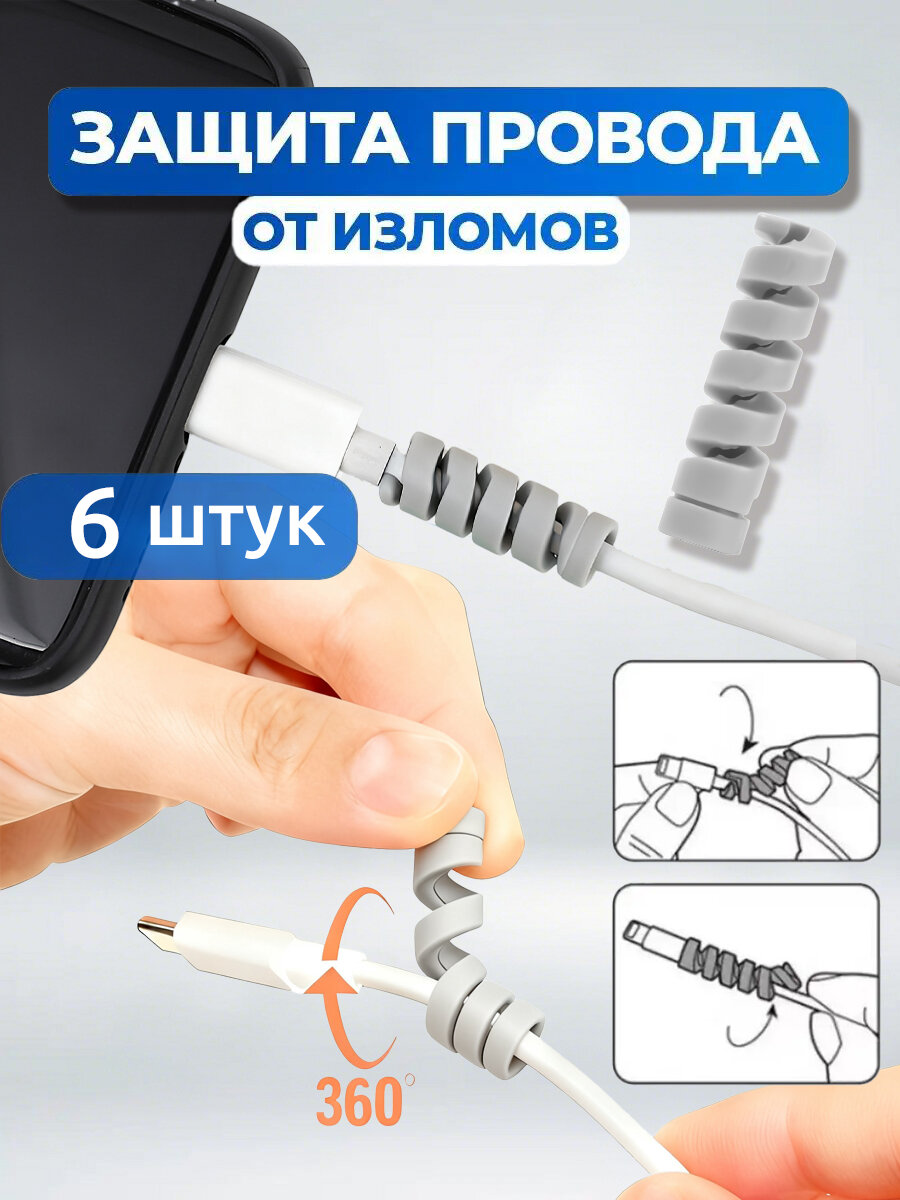 ЗАЩИТА ПРОВОДА
ОТ ИЗЛОМОВ

6 штук

360°