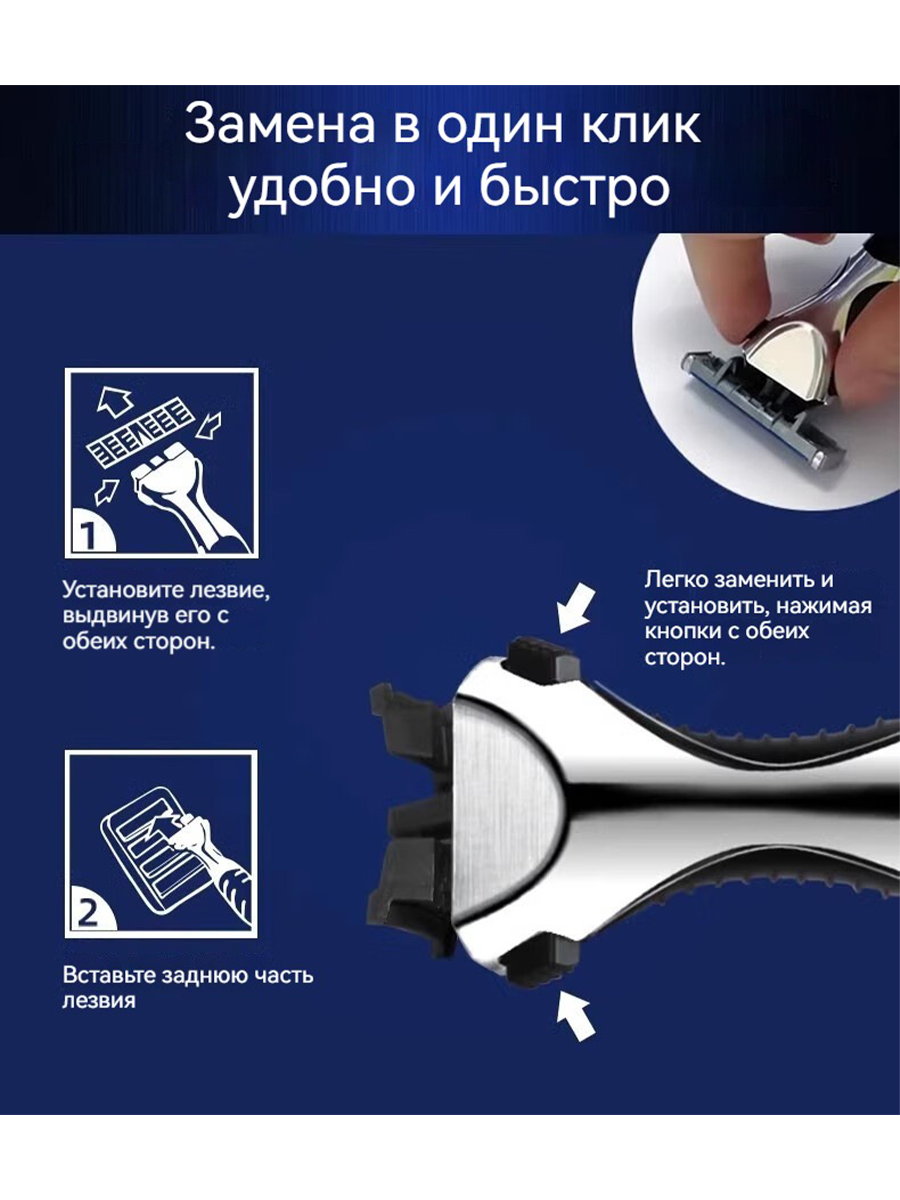 Замена в один клик удобно и быстро

1

Установите лезвие, выдвинув его с обеих сторон.

Легко заменить и установить, нажимая кнопки с обеих сторон.

2

Вставьте заднюю часть лезвия