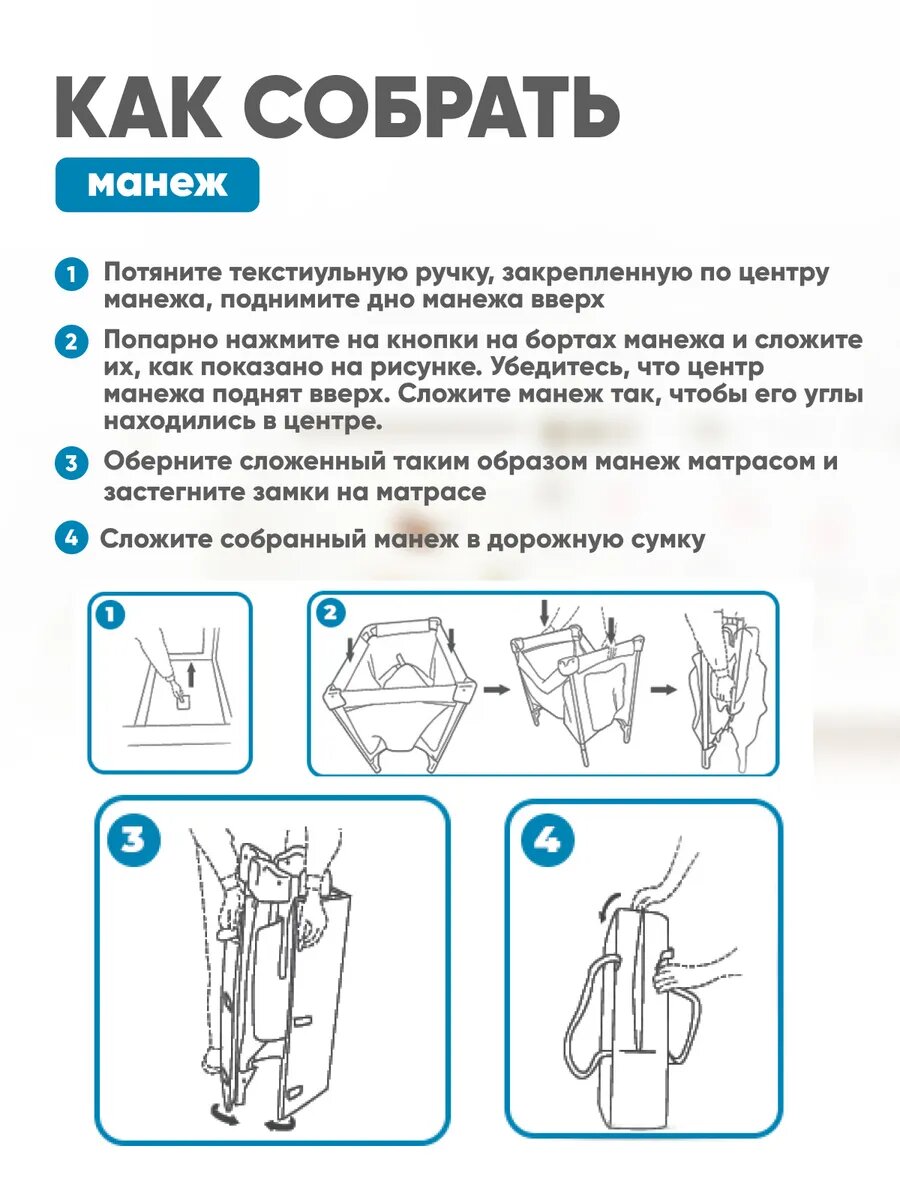 КАК СОБРАТЬ

манеж

1 Потяните текстиульную ручку, закрепленную по центру манежа, поднимите дно манежа вверх

2 Попарно нажмите на кнопки на бортах манежа и сложите их, как показано на рисунке. Убедитесь, что центр манежа поднят вверх. Сложите манеж так, чтобы его углы находились в центре.

3 Оберните сложенный таким образом манеж матрасом и застегните замки на матрасе

4 Сложите собранный манеж в дорожную сумку

1

2

3

4