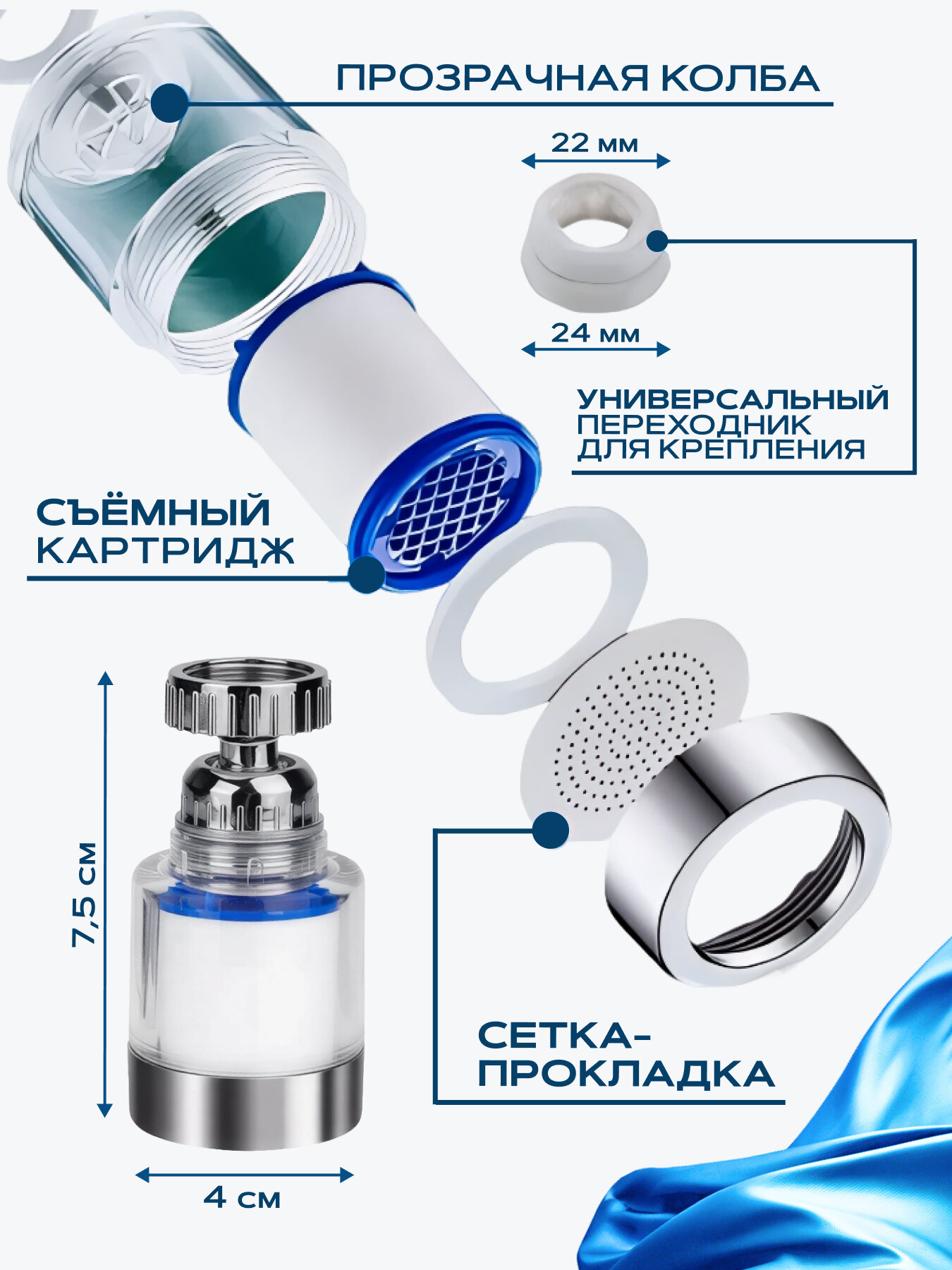 ПРОЗРАЧНАЯ КОЛБА

22 мм

24 мм

УНИВЕРСАЛЬНЫЙ ПЕРЕХОДНИК ДЛЯ КРЕПЛЕНИЯ

СЪЁМНЫЙ КАРТРИДЖ

7,5 см

4 см

СЕТКА-ПРОКЛАДКА