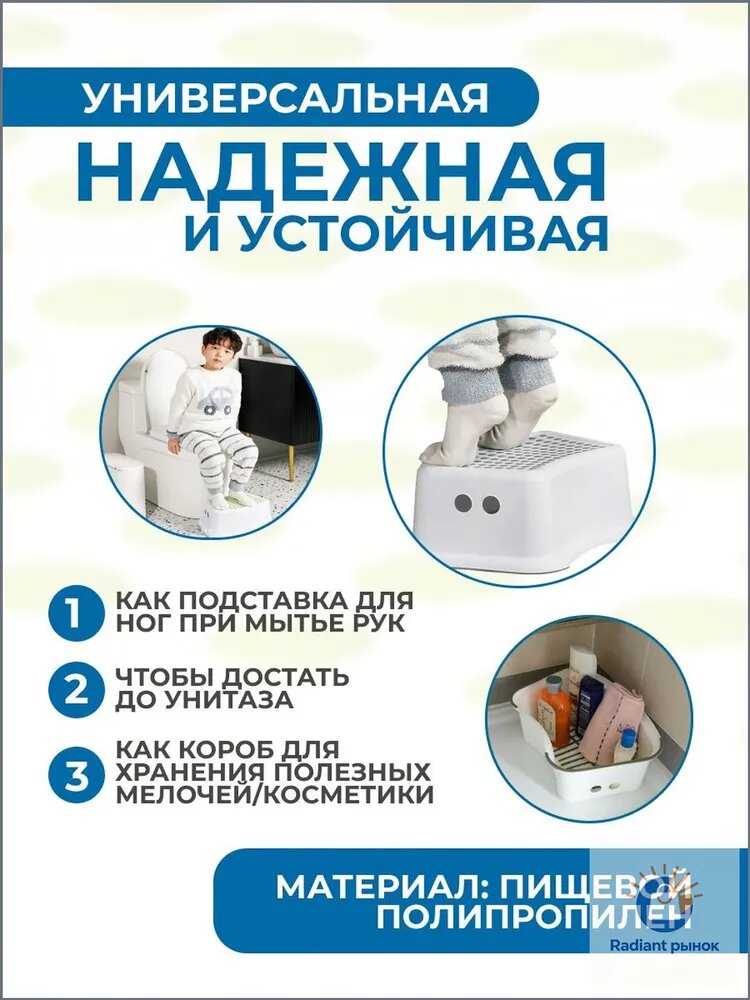 УНИВЕРСАЛЬНАЯ

НАДЕЖНАЯ

И УСТОЙЧИВАЯ

1 КАК ПОДСТАВКА ДЛЯ НОГ ПРИ МЫТЬЕ РУК

2 ЧТОБЫ ДОСТАТЬ ДО УНИТАЗА

3 КАК КОРОБ ДЛЯ ХРАНЕНИЯ ПОЛЕЗНЫХ МЕЛОЧЕЙ/КОСМЕТИКИ

МАТЕРИАЛ: ПИЩЕВОЙ ПОЛИПРОПИЛЕН

Radiant рынок