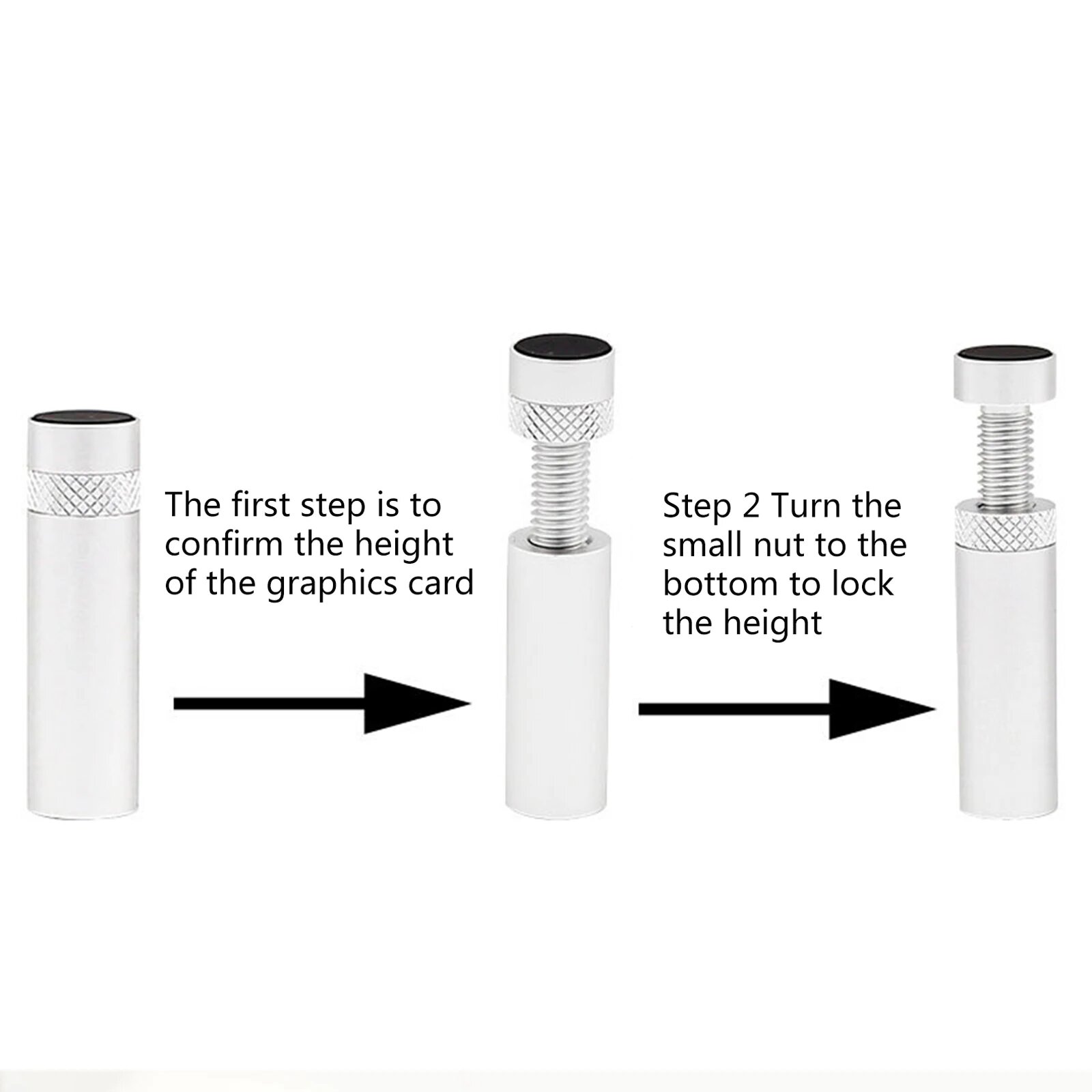 The first step is to confirm the height of the graphics card

Step 2 Turn the small nut to the bottom to lock the height