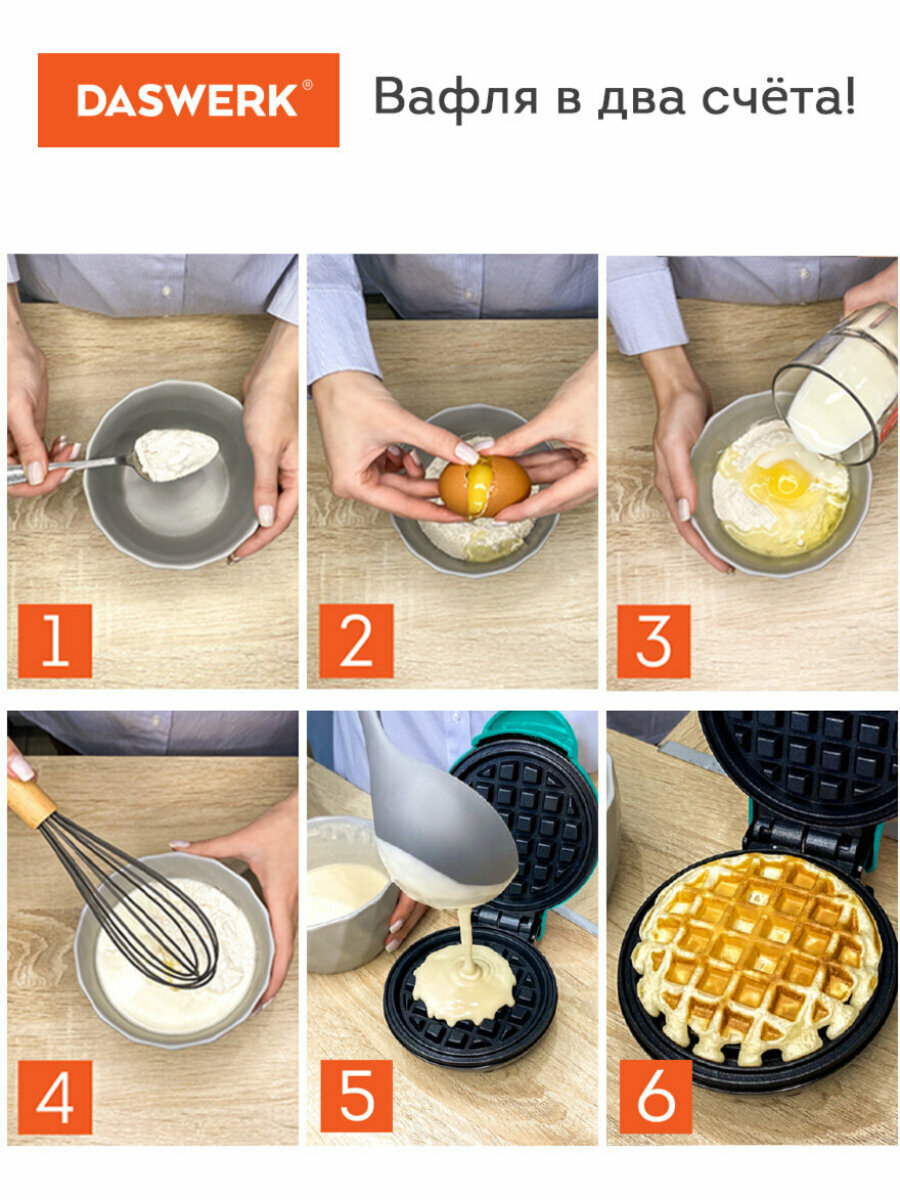 DASWERK®

Вафля в два счёта!

1

2

3

4

5

6