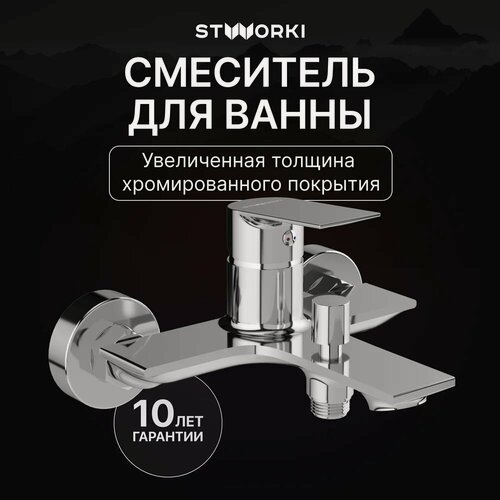 STWORKI

СМЕСИТЕЛЬ ДЛЯ ВАННЫ

Увеличенная толщина хромированного покрытия

10 ЛЕТ ГАРАНТИИ