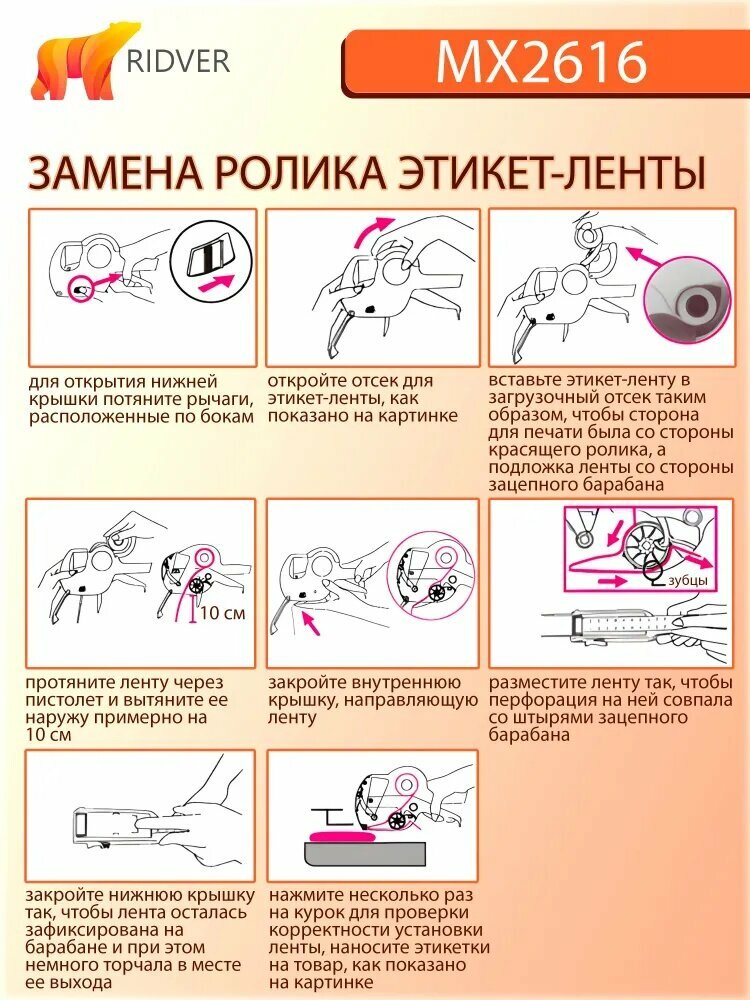 RIDVER

MX2616

ЗАМЕНА РОЛИКА ЭТИКЕТ-ЛЕНТЫ

для открытия нижней крышки потяните рычаги, расположенные по бокам

откройте отсек для этикет-ленты, как показано на картинке

вставьте этикет-ленту в загрузочный отсек таким образом, чтобы сторона для печати была со стороны красящего ролика, а подложка ленты со стороны зацепного барабана

10 см

протяните ленту через пистолет и вытяните ее наружу примерно на 10 см

закройте внутреннюю крышку, направляющую ленту

зубцы

разместите ленту так, чтобы перфорация на ней совпала со штырями зацепного барабана

закройте нижнюю крышку так, чтобы лента осталась зафиксирована на барабане и при этом немного торчала в месте ее выхода

нажмите несколько раз на курок для проверки корректности установки ленты, наносите этикетки на товар, как показано на картинке