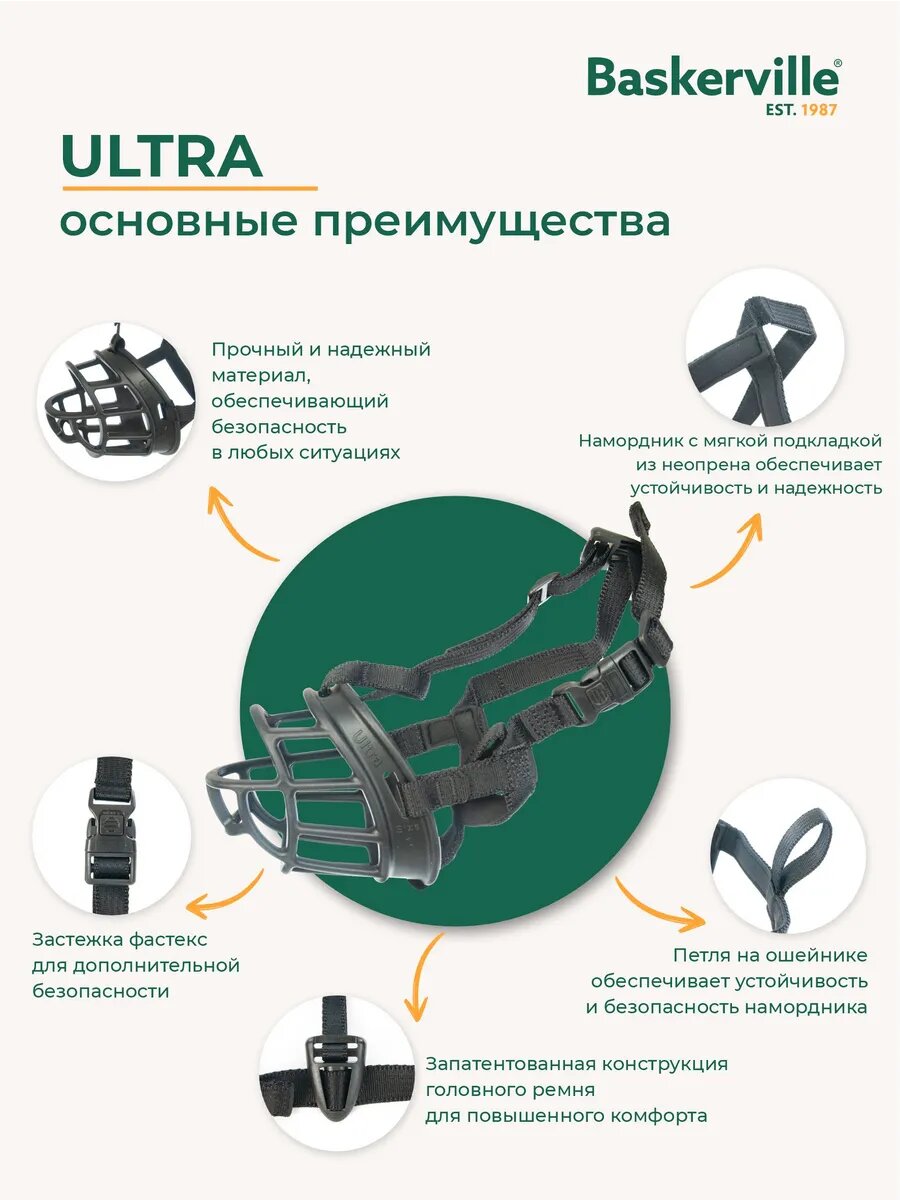 Baskerville®
EST. 1987

ULTRA
основные преимущества

Прочный и надежный материал, обеспечивающий безопасность в любых ситуациях

Намордник с мягкой подкладкой из неопрена обеспечивает устойчивость и надежность

Ultra

Застежка фастекс для дополнительной безопасности

Петля на ошейнике обеспечивает устойчивость и безопасность намордника

Запатентованная конструкция головного ремня для повышенного комфорта