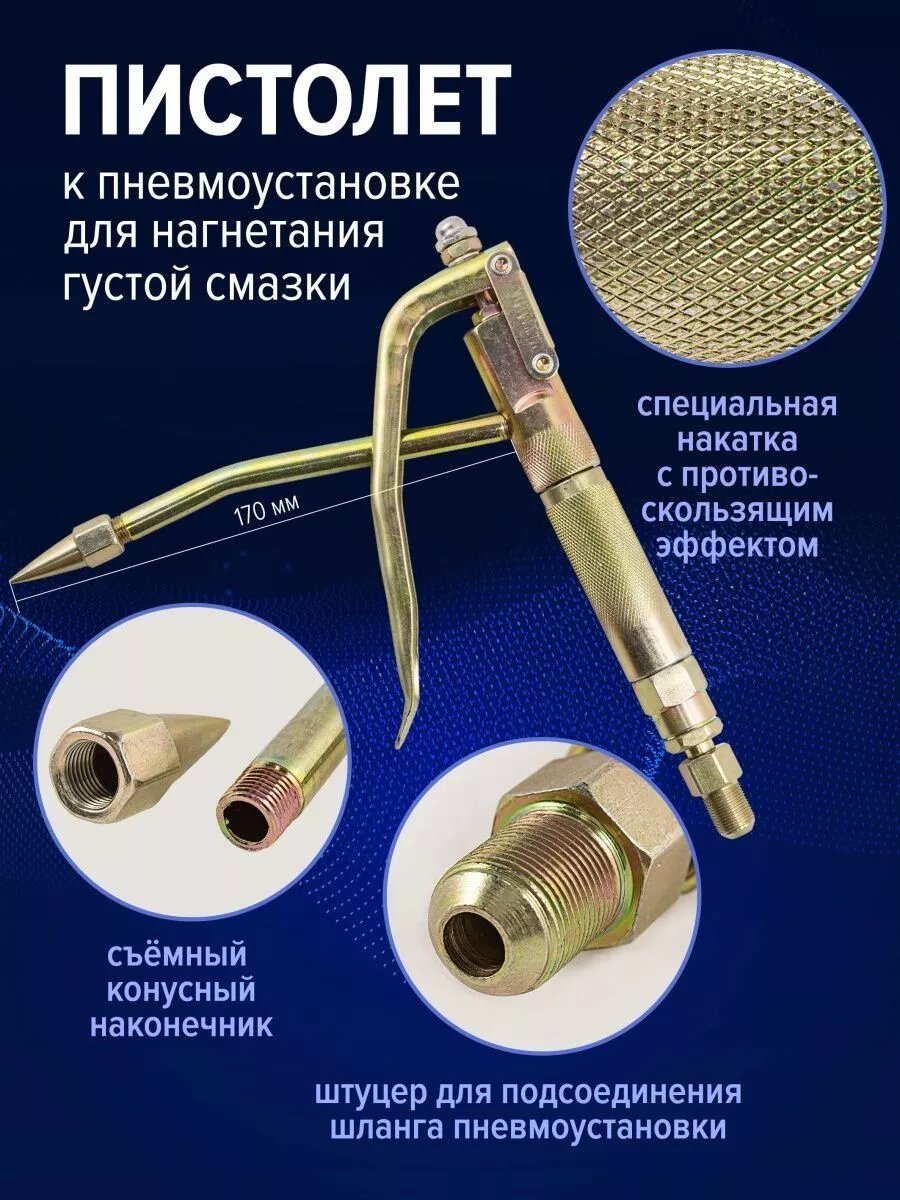 ПИСТОЛЕТ

к пневмоустановке для нагнетания густой смазки

специальная накатка с противоскользящим эффектом

170 мм

съёмный конусный наконечник

штуцер для подсоединения шланга пневмоустановки