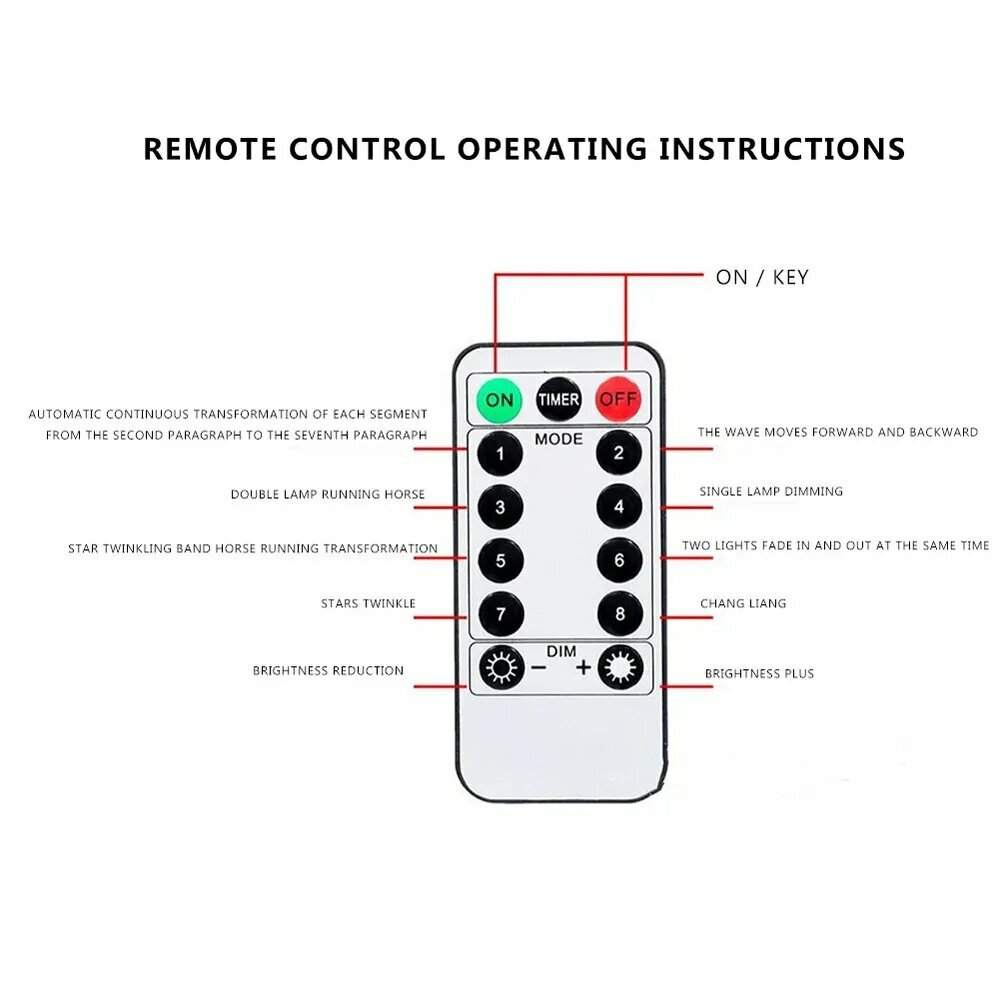 REMOTE CONTROL OPERATING INSTRUCTIONS

ON / KEY

ON TIMER OFF

MODE

AUTOMATIC CONTINUOUS TRANSFORMATION OF EACH SEGMENT FROM THE SECOND PARAGRAPH TO THE SEVENTH PARAGRAPH

1 2

THE WAVE MOVES FORWARD AND BACKWARD

DOUBLE LAMP RUNNING HORSE

3 4

SINGLE LAMP DIMMING

STAR TWINKLING BAND HORSE RUNNING TRANSFORMATION

5 6

TWO LIGHTS FADE IN AND OUT AT THE SAME TIME

STARS TWINKLE

7 8

CHANG LIANG

DIM

BRIGHTNESS REDUCTION

− +

BRIGHTNESS PLUS